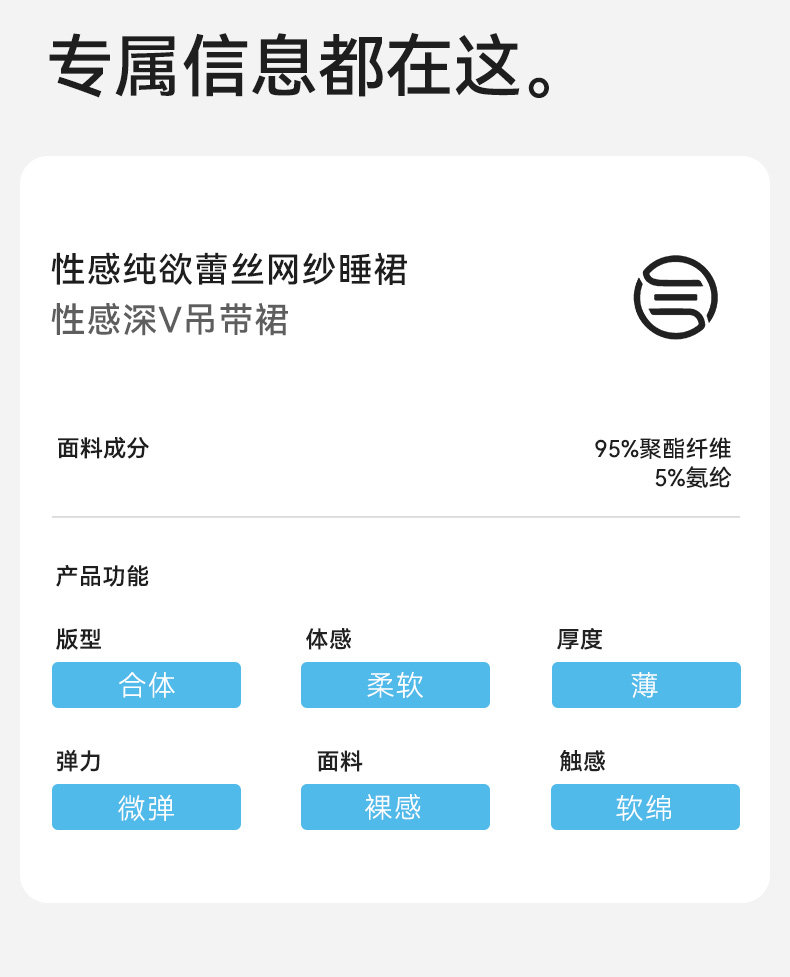 专属信息都在这。

性感纯欲蕾丝网纱睡裙
性感深V吊带裙

面料成分

95%聚酯纤维
5%氨纶

产品功能

版型
合体

体感
柔软

厚度
薄

弹力
微弹

面料
裸感

触感
软绵