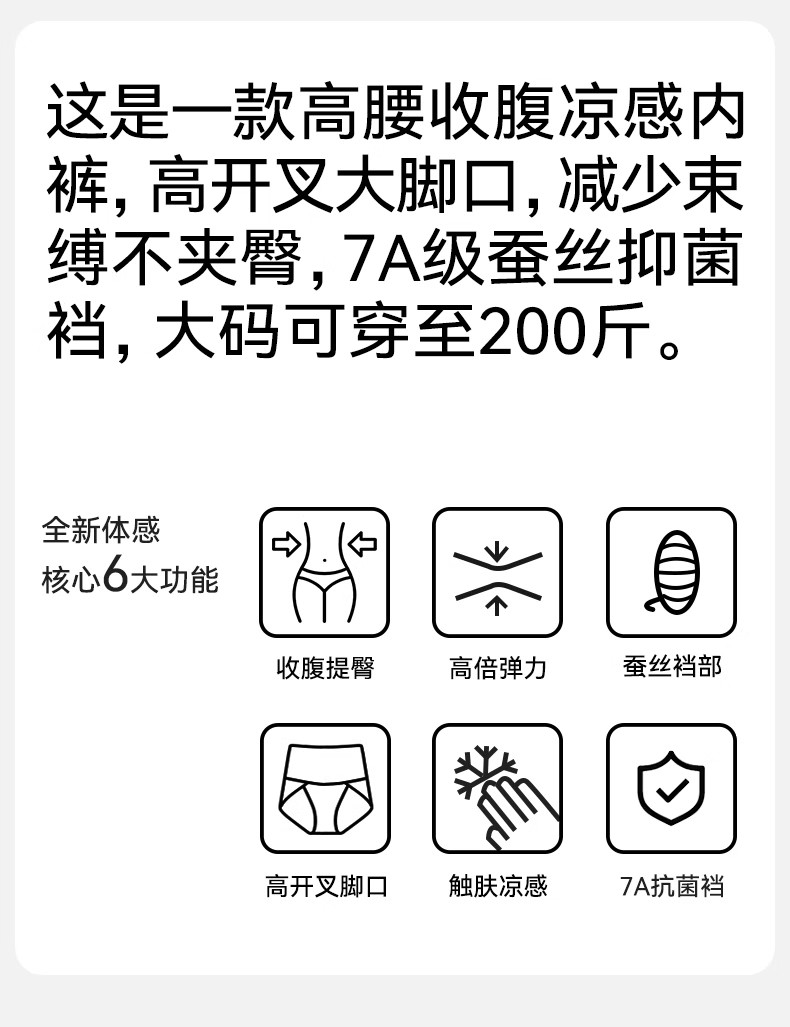 这是一款高腰收腹凉感内裤，高开叉大脚口，减少束缚不夹臀，7A级蚕丝抑菌裆，大码可穿至200斤。

全新体感
核心6大功能

收腹提臀

高倍弹力

蚕丝裆部

高开叉脚口

触肤凉感

7A抗菌裆