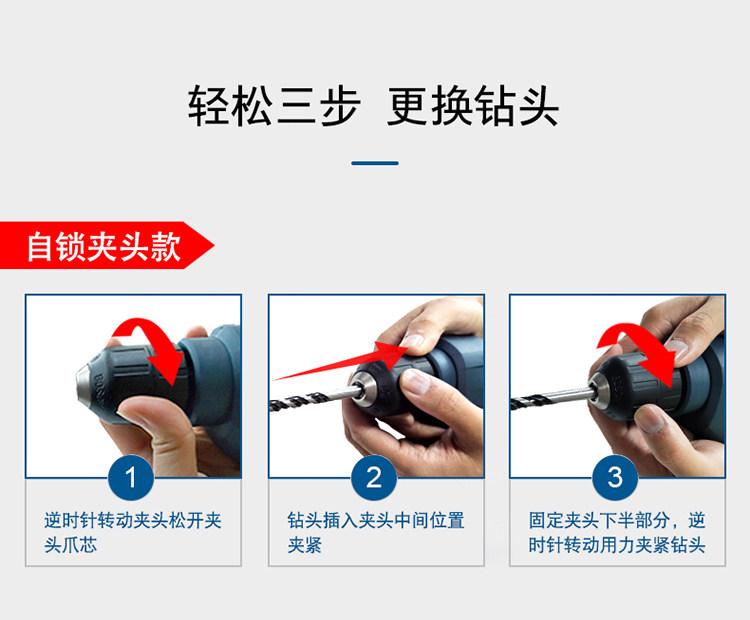 轻松三步 更换钻头

自锁夹头款

1

逆时针转动夹头松开夹头爪芯

2

钻头插入夹头中间位置夹紧

3

固定夹头下半部分，逆时针转动用力夹紧钻头