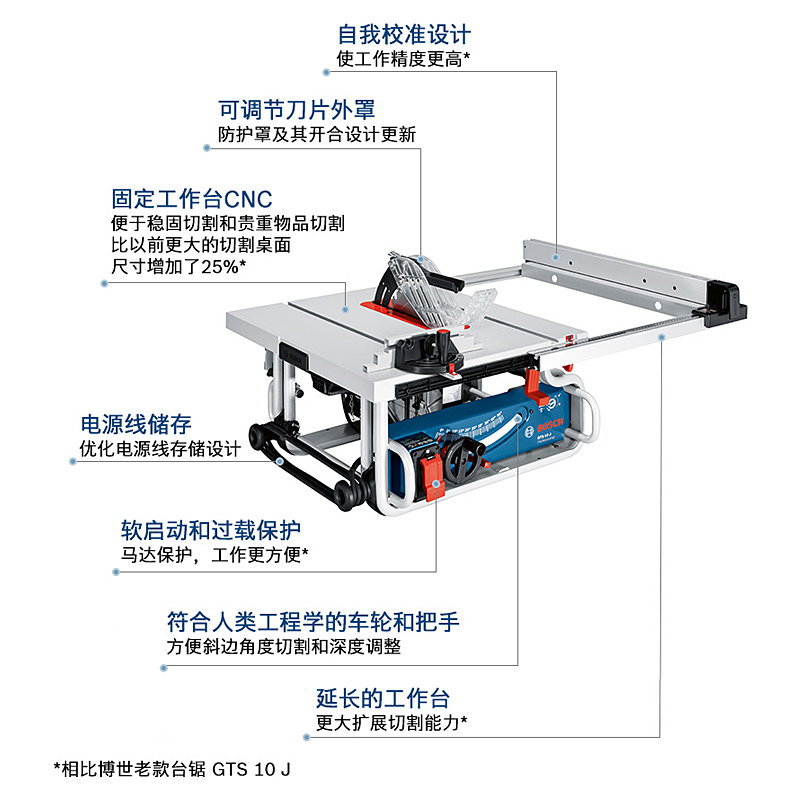 自我校准设计
使工作精度更高*

可调节刀片外罩
防护罩及其开合设计更新

固定工作台CNC
便于稳固切割和贵重物品切割
比以前更大的切割桌面
尺寸增加了25%*

电源线储存
优化电源线存储设计

软启动和过载保护
马达保护，工作更方便*

符合人类工程学的车轮和把手
方便斜边角度切割和深度调整

延长的工作台
更大扩展切割能力*

BOSCH
GTS 10 J

*相比博世老款台锯 GTS 10 J