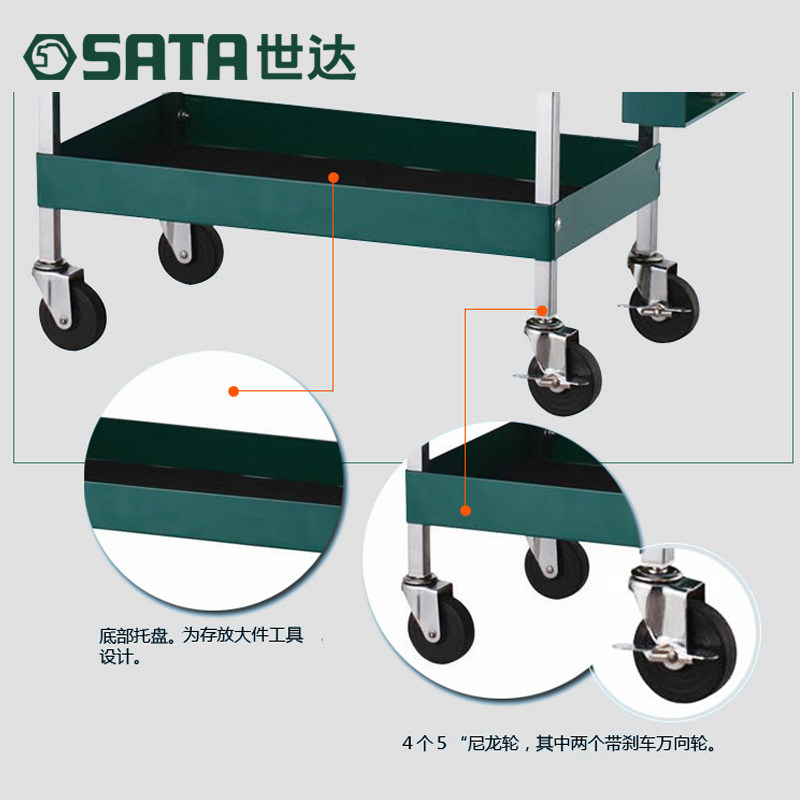 SATA 世达

底部托盘。为存放大件工具设计。

4 个 5 “尼龙轮，其中两个带刹车万向轮。