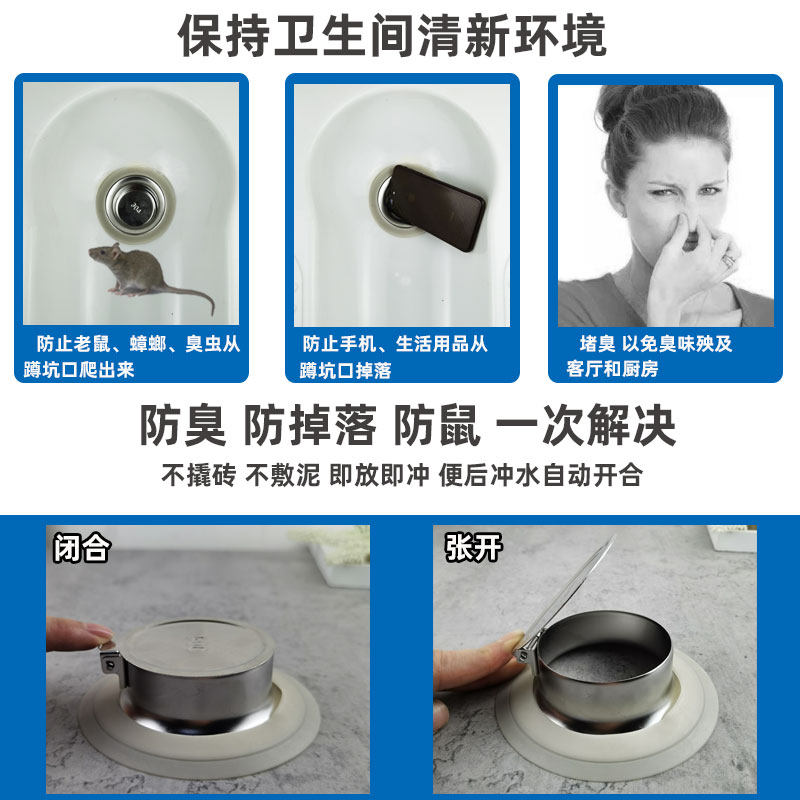 保持卫生间清新环境

防止老鼠、蟑螂、臭虫从蹲坑口爬出来

防止手机、生活用品从蹲坑口掉落

堵臭 以免臭味殃及客厅和厨房

防臭 防掉落 防鼠 一次解决

不撬砖 不敷泥 即放即冲 便后冲水自动开合

闭合

张开