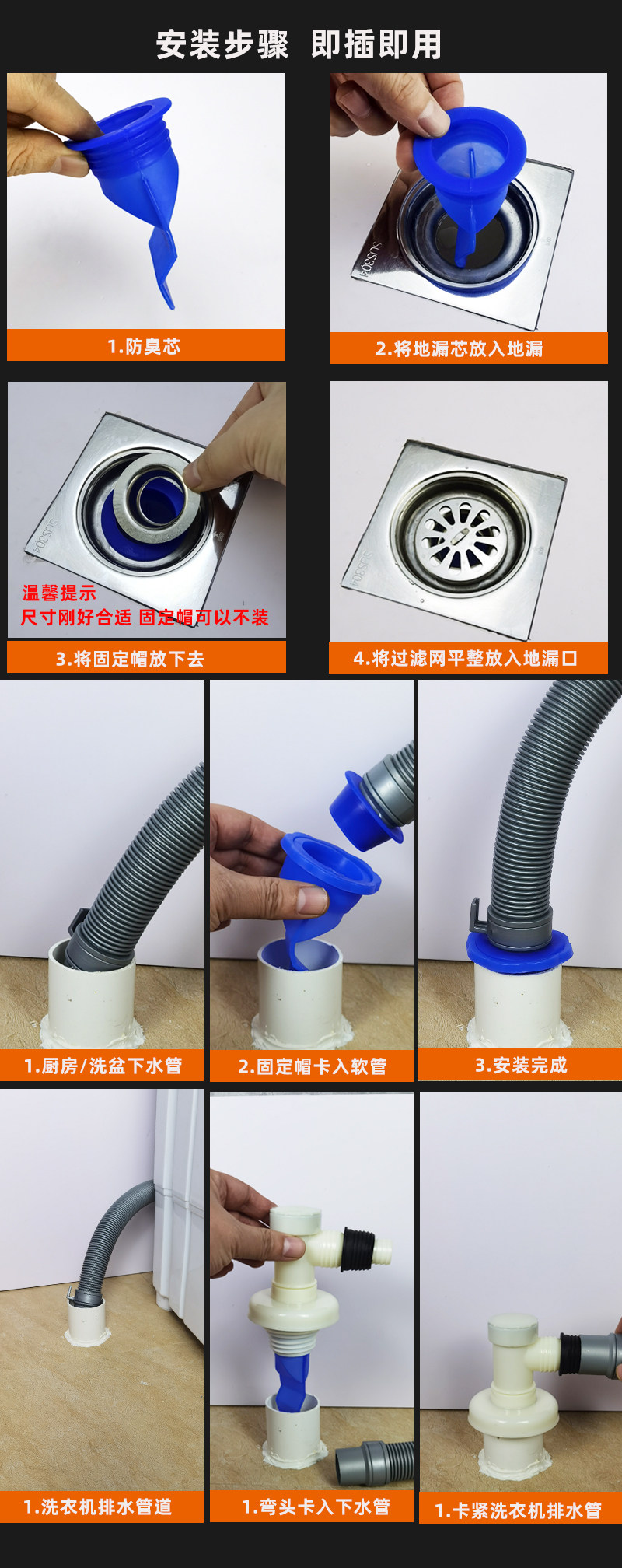 安装步骤 即插即用

1.防臭芯

SUS304

2.将地漏芯放入地漏

SUS304

温馨提示
尺寸刚好合适 固定帽可以不装

3.将固定帽放下去

SUS304

4.将过滤网平整放入地漏口

1.厨房/洗盆下水管

2.固定帽卡入软管

3.安装完成

1.洗衣机排水管道

1.弯头卡入下水管

1.卡紧洗衣机排水管