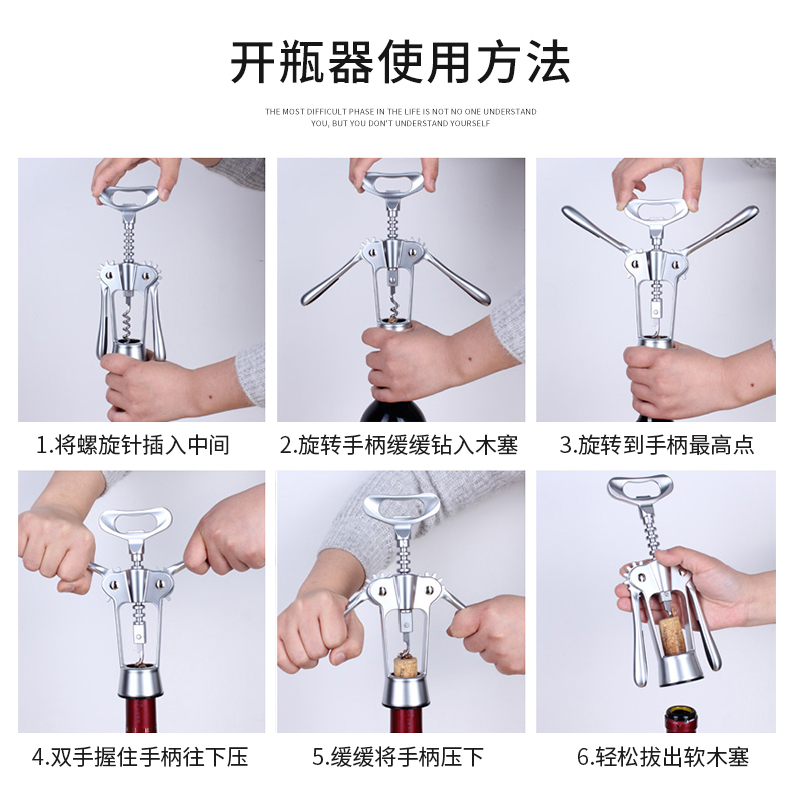 开瓶器使用方法

THE MOST DIFFICULT PHASE IN THE LIFE IS NOT NO ONE UNDERSTAND YOU, BUT YOU DON'T UNDERSTAND YOURSELF

1.将螺旋针插入中间

2.旋转手柄缓缓钻入木塞

3.旋转到手柄最高点

4.双手握住手柄往下压

5.缓缓将手柄压下

6.轻松拔出软木塞