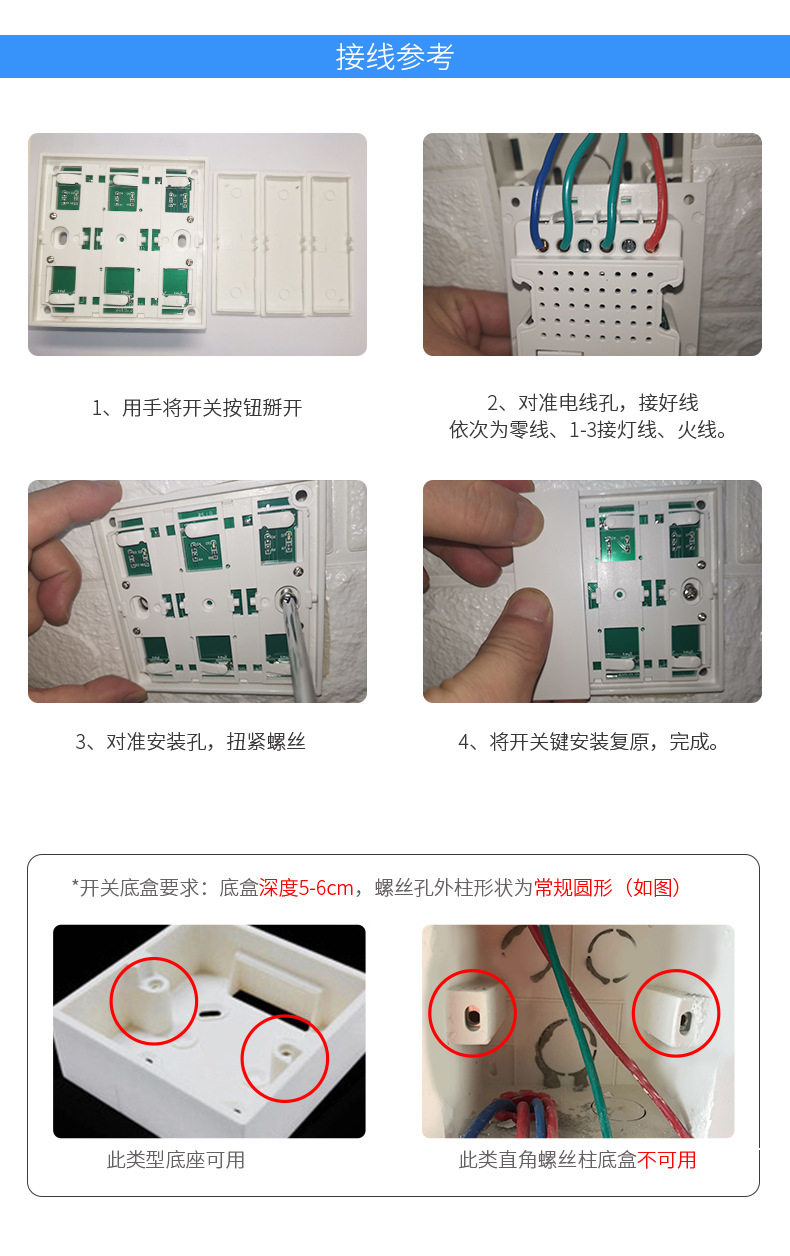 接线参考

1、用手将开关按钮掰开

2、对准电线孔，接好线
依次为零线、1-3接灯线、火线。

3、对准安装孔，扭紧螺丝

4、将开关键安装复原，完成。

*开关底盒要求：底盒深度5-6cm，螺丝孔外柱形状为常规圆形（如图）

此类型底座可用

此类直角螺丝柱底盒不可用