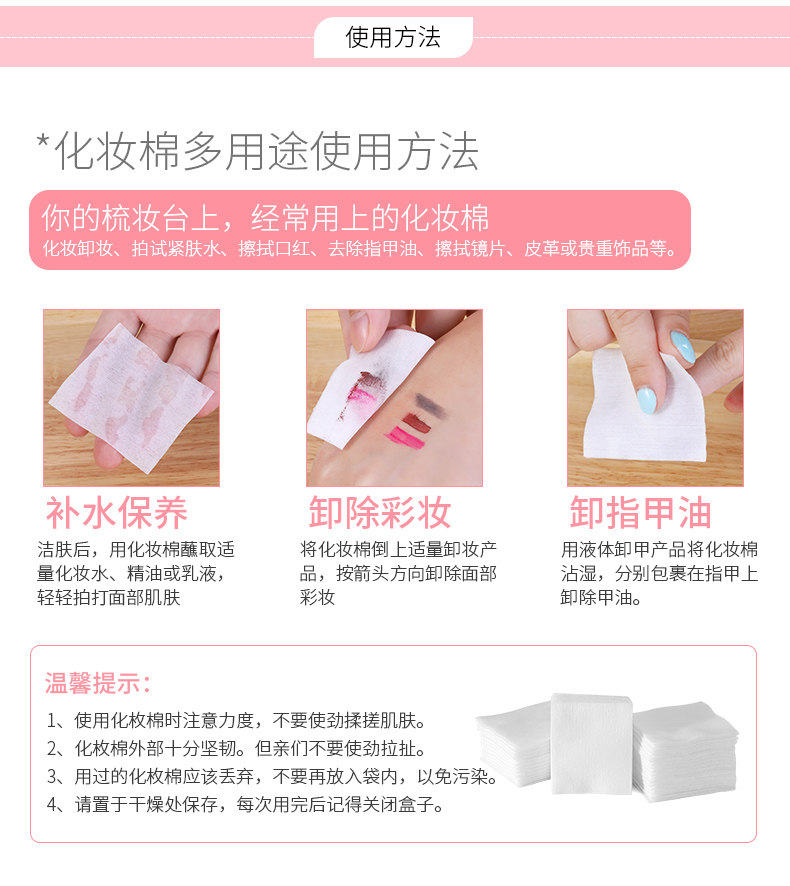 使用方法

*化妆棉多用途使用方法

你的梳妆台上，经常用上的化妆棉
化妆卸妆、拍试紧肤水、擦拭口红、去除指甲油、擦拭镜片、皮革或贵重饰品等。

补水保养
洁肤后，用化妆棉蘸取适量化妆水、精油或乳液，轻轻拍打面部肌肤

卸除彩妆
将化妆棉倒上适量卸妆产品，按箭头方向卸除面部彩妆

卸指甲油
用液体卸甲产品将化妆棉沾湿，分别包裹在指甲上卸除甲油。

温馨提示：
1、使用化枚棉时注意力度，不要使劲揉搓肌肤。
2、化枚棉外部十分坚韧。但亲们不要使劲拉扯。
3、用过的化枚棉应该丢弃，不要再放入袋内，以免污染。
4、请置于干燥处保存，每次用完后记得关闭盒子。