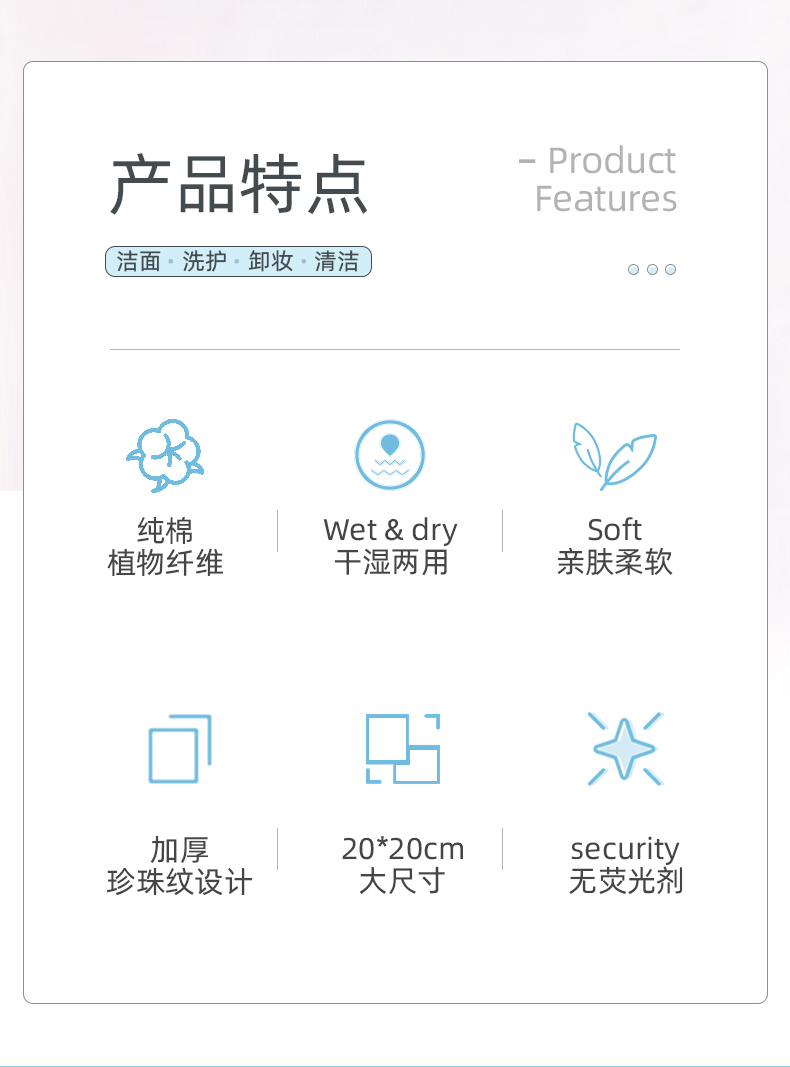 产品特点

- Product
Features

洁面 • 洗护 • 卸妆 • 清洁

纯棉
植物纤维

Wet & dry
干湿两用

Soft
亲肤柔软

加厚
珍珠纹设计

20*20cm
大尺寸

security
无荧光剂