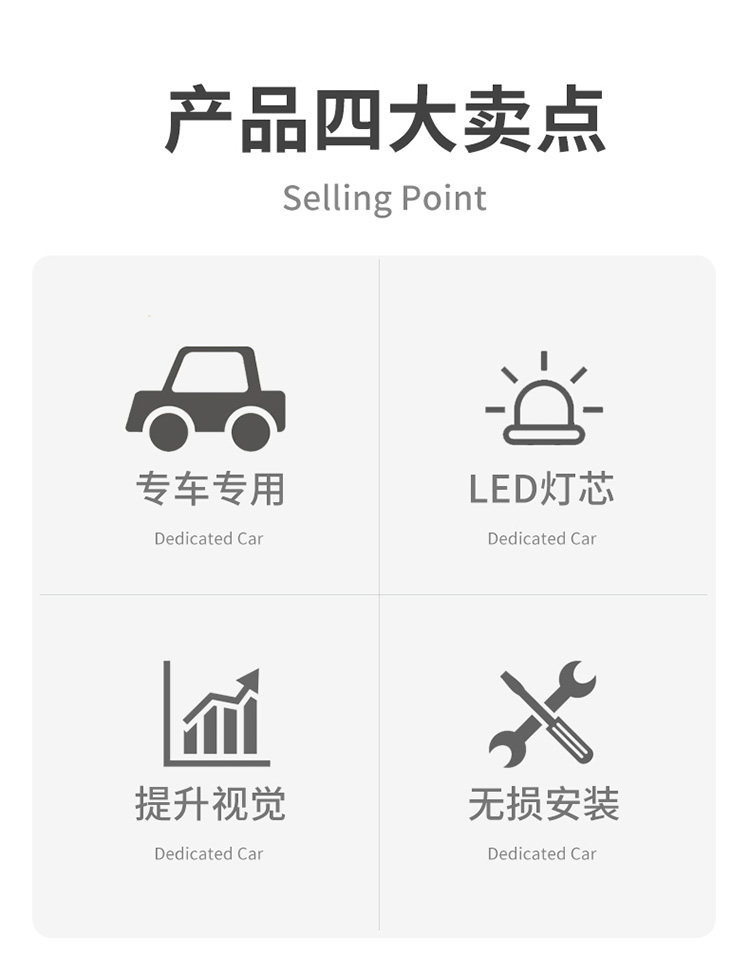 产品四大卖点

Selling Point

专车专用

Dedicated Car

LED灯芯

Dedicated Car

提升视觉

Dedicated Car

无损安装

Dedicated Car