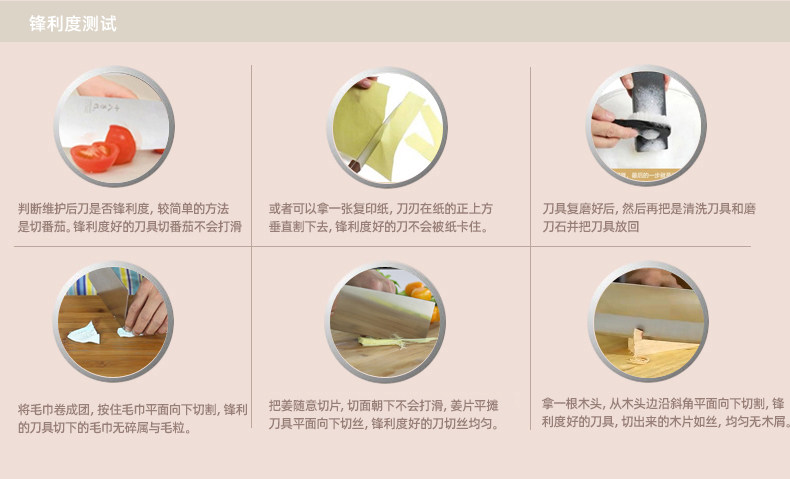 锋利度测试

判断维护后刀是否锋利度，较简单的方法是切番茄。锋利度好的刀具切番茄不会打滑

或者可以拿一张复印纸，刀刃在纸的正上方垂直割下去，锋利度好的刀不会被纸卡住。

刀具复磨好后，然后再把是清洗刀具和磨刀石并把刀具放回

将毛巾卷成团，按住毛巾平面向下切割，锋利的刀具切下的毛巾无碎屑与毛粒。

把姜随意切片，切面朝下不会打滑，姜片平摊刀具平面向下切丝，锋利度好的刀切丝均匀。

拿一根木头，从木头边沿斜角平面向下切割，锋利度好的刀具，切出来的木片如丝，均匀无木屑。