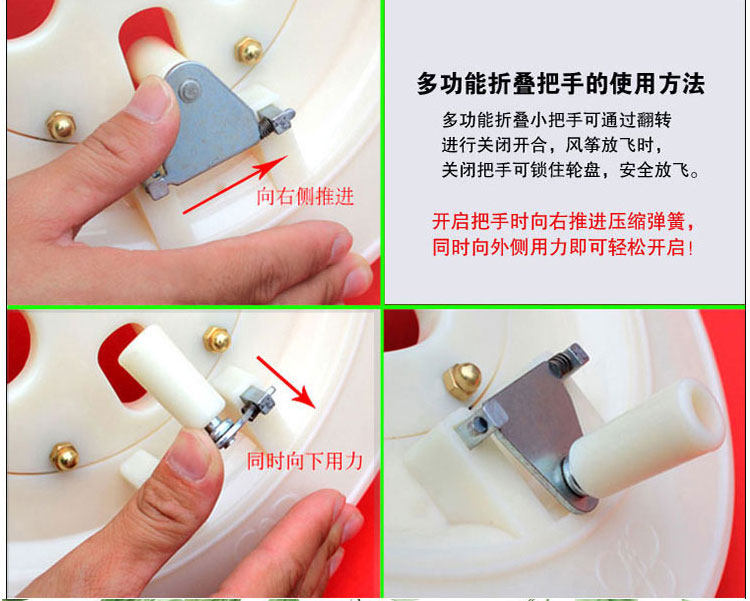 向右侧推进

多功能折叠把手的使用方法

多功能折叠小把手可通过翻转进行关闭开合，风筝放飞时，关闭把手可锁住轮盘，安全放飞。

开启把手时向右推进压缩弹簧，同时向外侧用力即可轻松开启!

同时向下用力