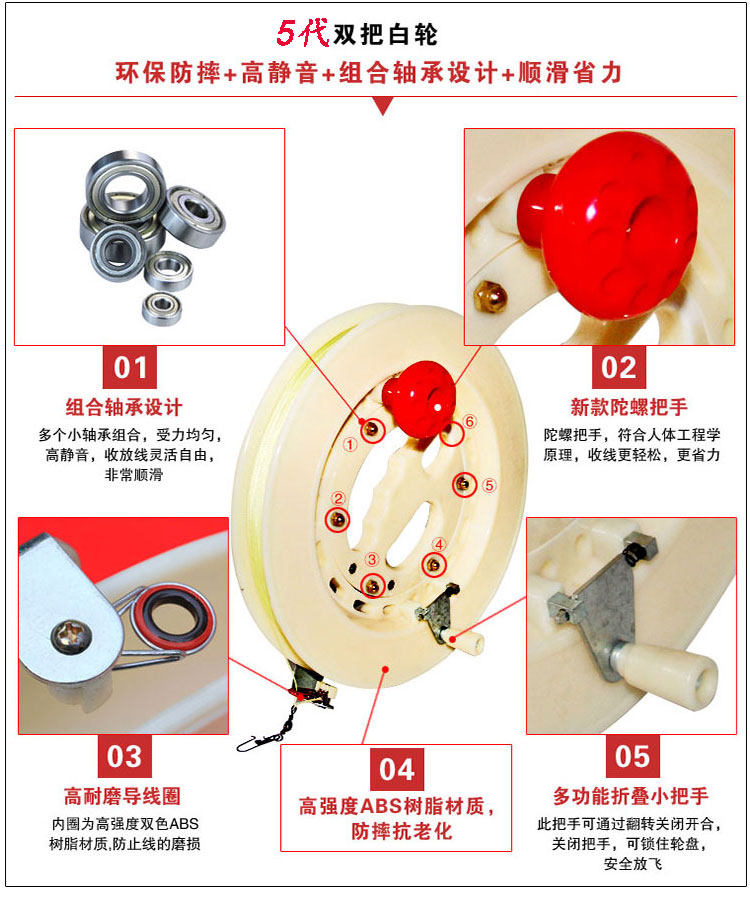 5代双把白轮

环保防摔+高静音+组合轴承设计+顺滑省力

01

组合轴承设计

多个小轴承组合，受力均匀，高静音，收放线灵活自由，非常顺滑

02

新款陀螺把手

陀螺把手，符合人体工程学原理，收线更轻松，更省力

①
②
③
④
⑤
⑥

03

高耐磨导线圈

内圈为高强度双色ABS树脂材质,防止线的磨损

04

高强度ABS树脂材质，防摔抗老化

05

多功能折叠小把手

此把手可通过翻转关闭开合，关闭把手，可锁住轮盘，安全放飞