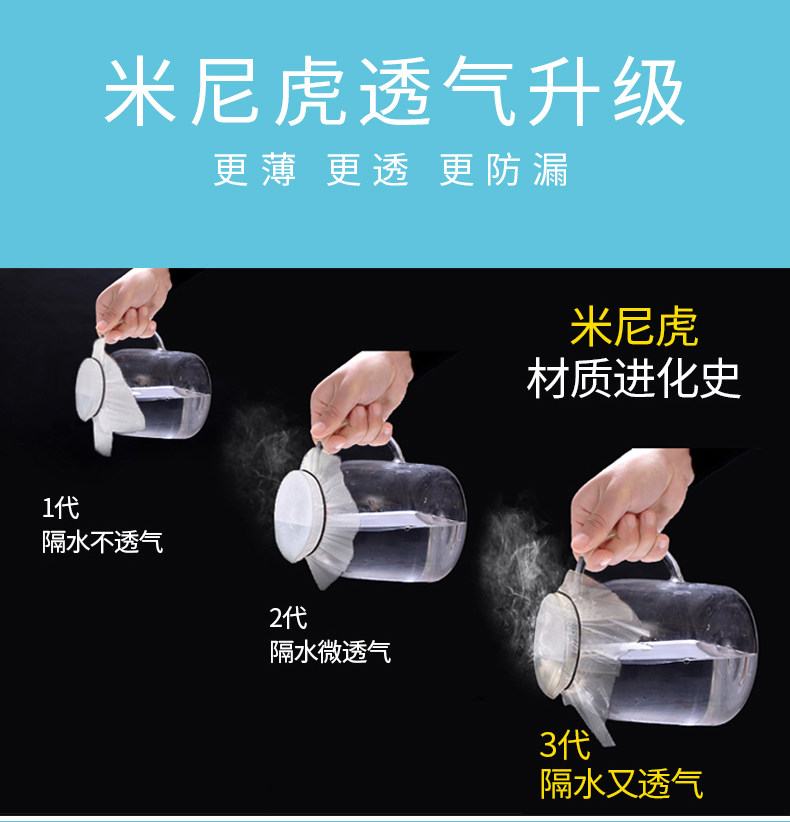 米尼虎透气升级

更薄 更透 更防漏

米尼虎
材质进化史

1代
隔水不透气

2代
隔水微透气

3代
隔水又透气