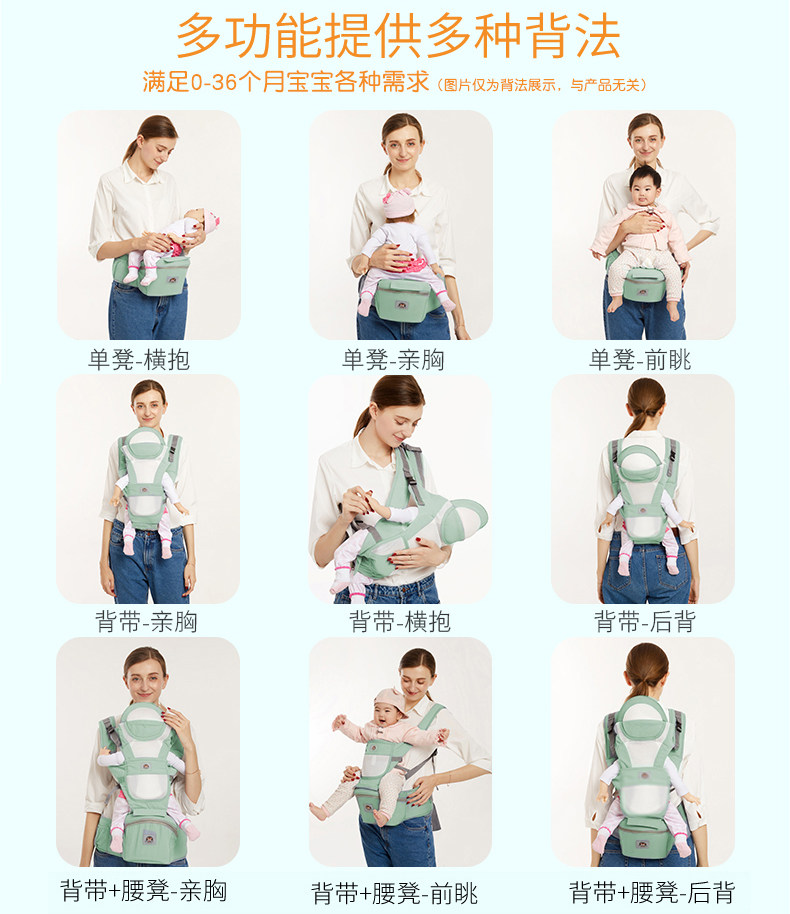 多功能提供多种背法

满足0-36个月宝宝各种需求（图片仅为背法展示，与产品无关）

单凳-横抱

单凳-亲胸

单凳-前眺

背带-亲胸

背带-横抱

背带-后背

背带+腰凳-亲胸

背带+腰凳-前眺

背带+腰凳-后背