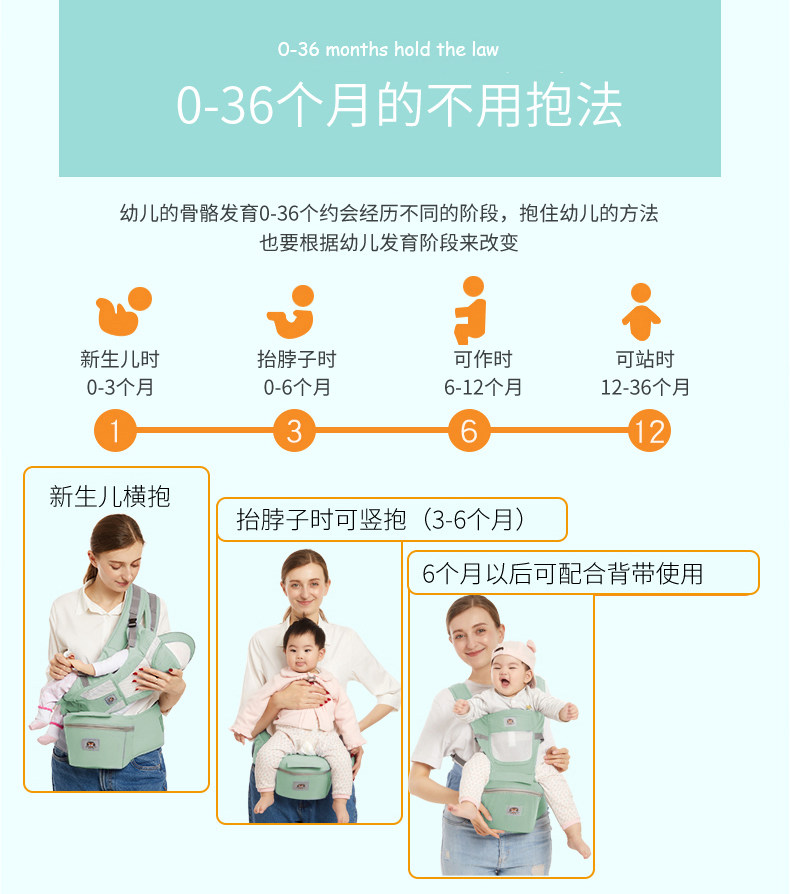 0-36 months hold the law

0-36个月的不用抱法

幼儿的骨骼发育0-36个约会经历不同的阶段，抱住幼儿的方法也要根据幼儿发育阶段来改变

新生儿时
0-3个月

抬脖子时
0-6个月

可作时
6-12个月

可站时
12-36个月

1

3

6

12

新生儿横抱

抬脖子时可竖抱（3-6个月）

6个月以后可配合背带使用