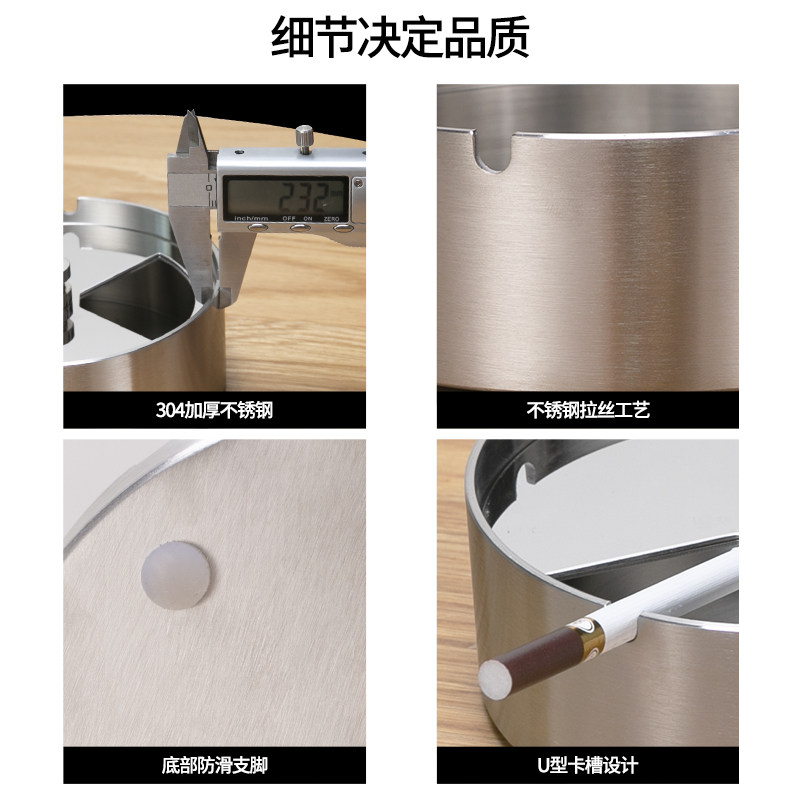 细节决定品质

2.32

inch/mm OFF ON ZERO

304加厚不锈钢

不锈钢拉丝工艺

底部防滑支脚

U型卡槽设计