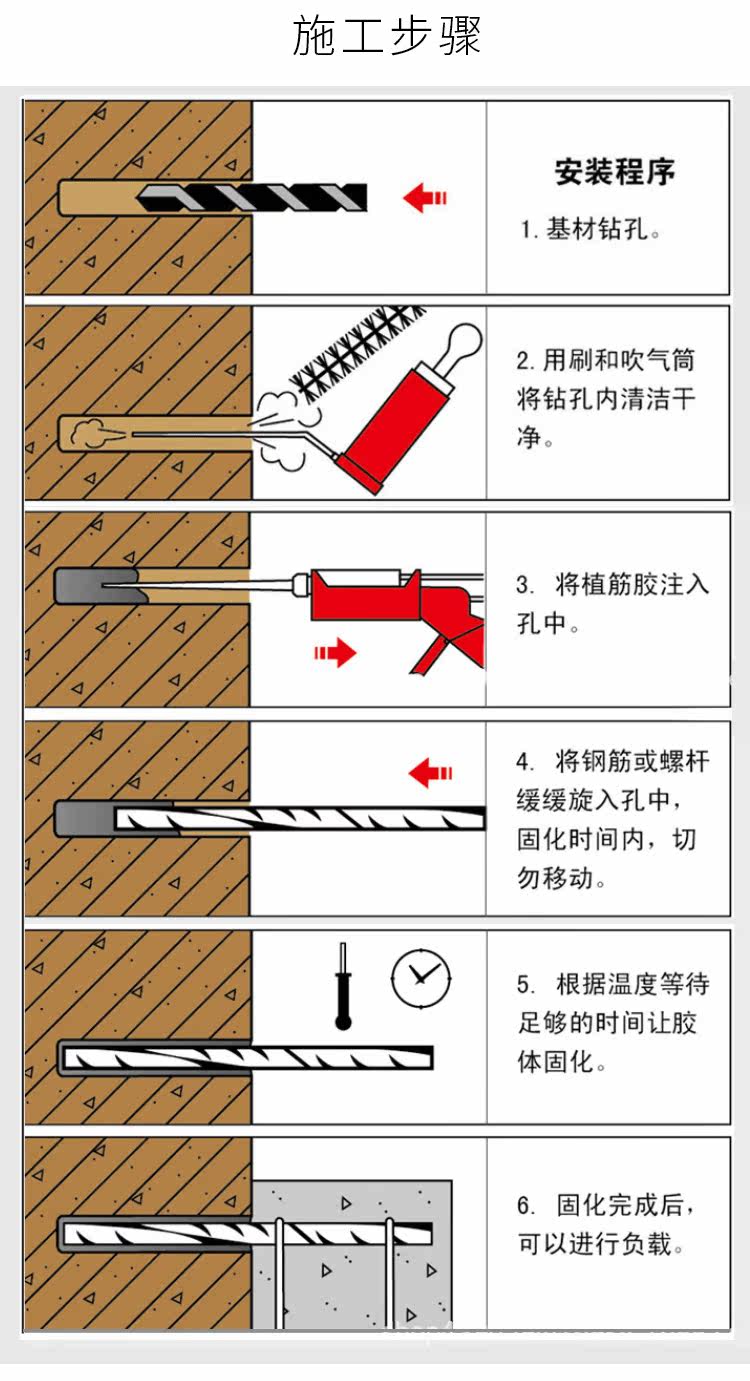 施工步骤

安装程序

1. 基材钻孔。

2. 用刷和吹气筒将钻孔内清洁干净。

3. 将植筋胶注入孔中。

4. 将钢筋或螺杆缓缓旋入孔中，固化时间内，切勿移动。

5. 根据温度等待足够的时间让胶体固化。

6. 固化完成后，可以进行负载。