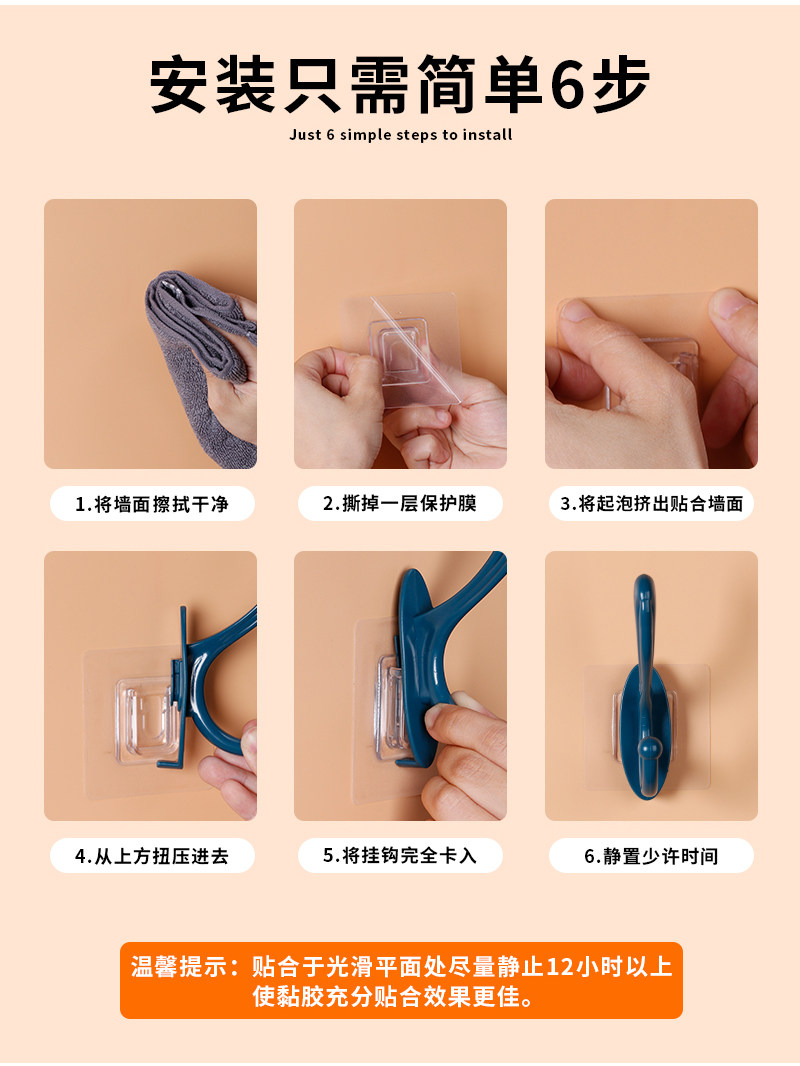 安装只需简单6步
Just 6 simple steps to install

1.将墙面擦拭干净

2.撕掉一层保护膜

3.将起泡挤出贴合墙面

4.从上方扭压进去

5.将挂钩完全卡入

6.静置少许时间

温馨提示：贴合于光滑平面处尽量静止12小时以上使黏胶充分贴合效果更佳。