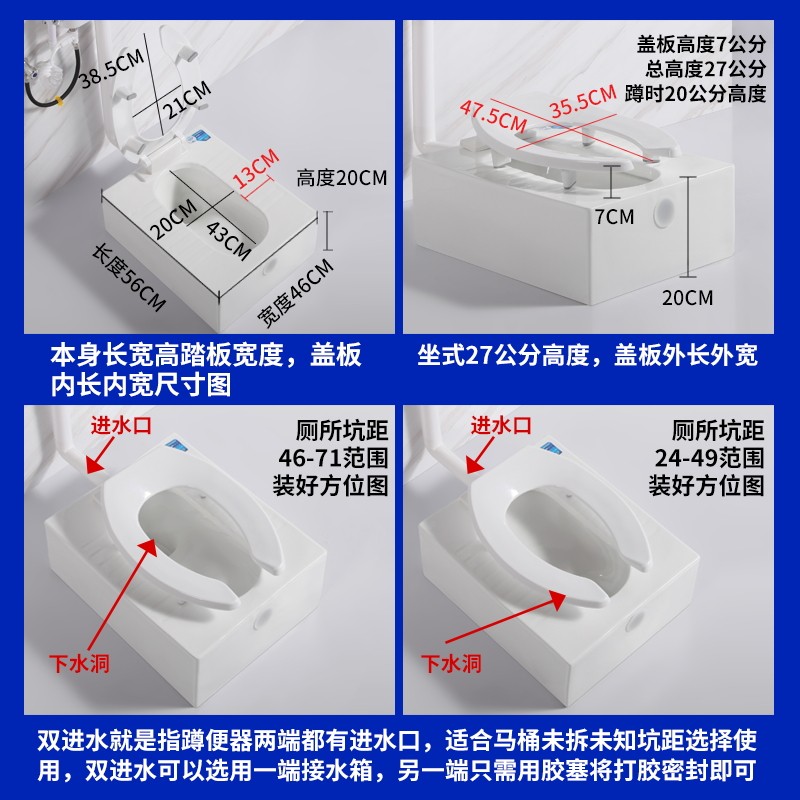 38.5CM
21CM
13CM
高度20CM
20CM
43CM
长度56CM
宽度46CM

本身长宽高踏板宽度，盖板内长内宽尺寸图

盖板高度7公分
总高度27公分
蹲时20公分高度
47.5CM
35.5CM
7CM
20CM

坐式27公分高度，盖板外长外宽

进水口
厕所坑距
46-71范围
装好方位图
下水洞

进水口
厕所坑距
24-49范围
装好方位图
下水洞

双进水就是指蹲便器两端都有进水口，适合马桶未拆未知坑距选择使用，双进水可以选用一端接水箱，另一端只需用胶塞将打胶密封即可