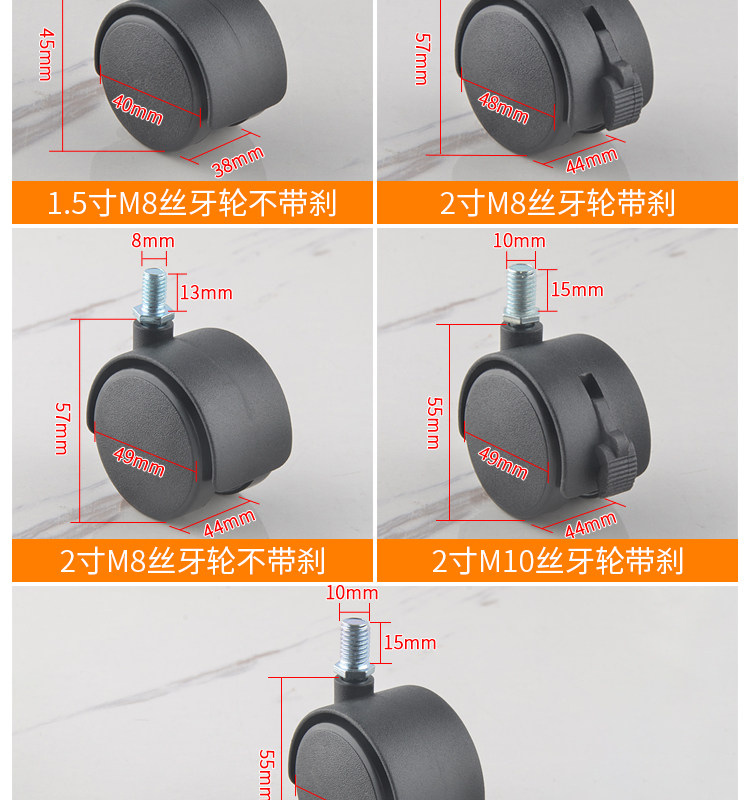 45mm
40mm
38mm
1.5寸M8丝牙轮不带刹

57mm
48mm
44mm
2寸M8丝牙轮带刹

8mm
13mm
57mm
49mm
44mm
2寸M8丝牙轮不带刹

10mm
15mm
55mm
49mm
44mm
2寸M10丝牙轮带刹

10mm
15mm
55mm