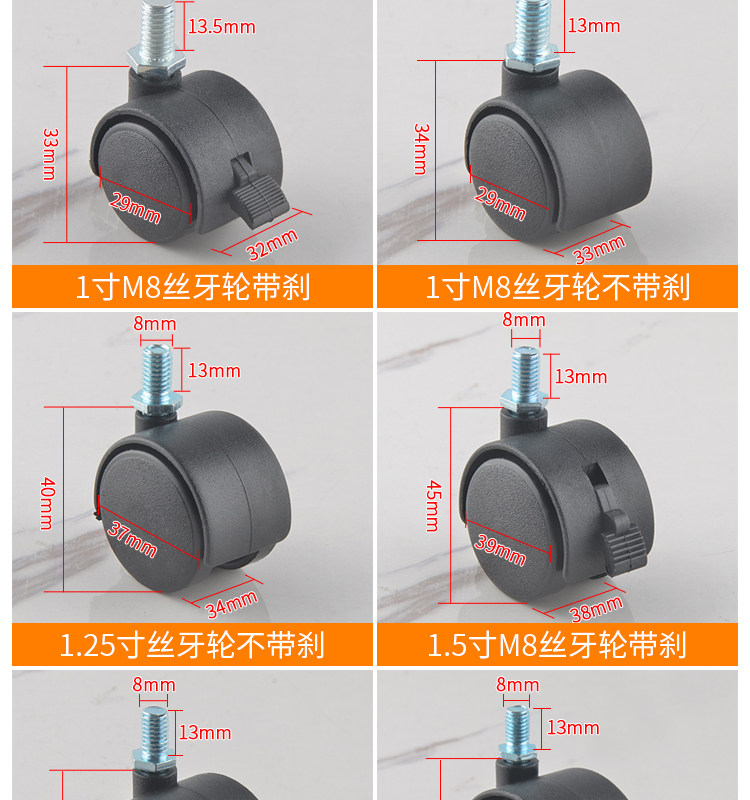 13.5mm
33mm
29mm
32mm
1寸M8丝牙轮带刹

13mm
34mm
29mm
33mm
1寸M8丝牙轮不带刹

8mm
13mm
40mm
37mm
34mm
1.25寸丝牙轮不带刹

8mm
13mm
45mm
39mm
38mm
1.5寸M8丝牙轮带刹

8mm
13mm

8mm
13mm