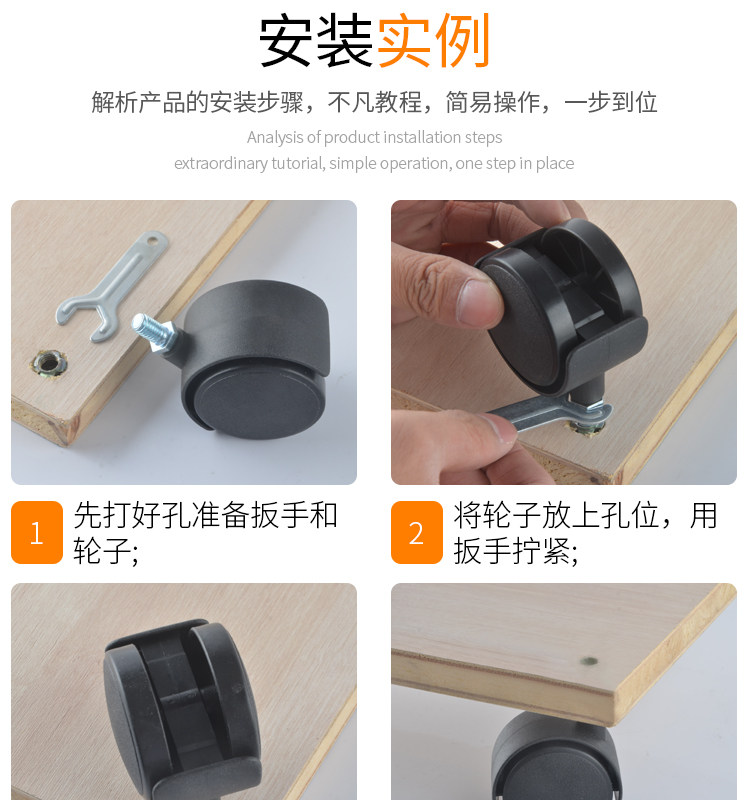 安装实例

解析产品的安装步骤，不凡教程，简易操作，一步到位

Analysis of product installation steps

extraordinary tutorial, simple operation, one step in place

1 先打好孔准备扳手和轮子;

2 将轮子放上孔位，用扳手拧紧;