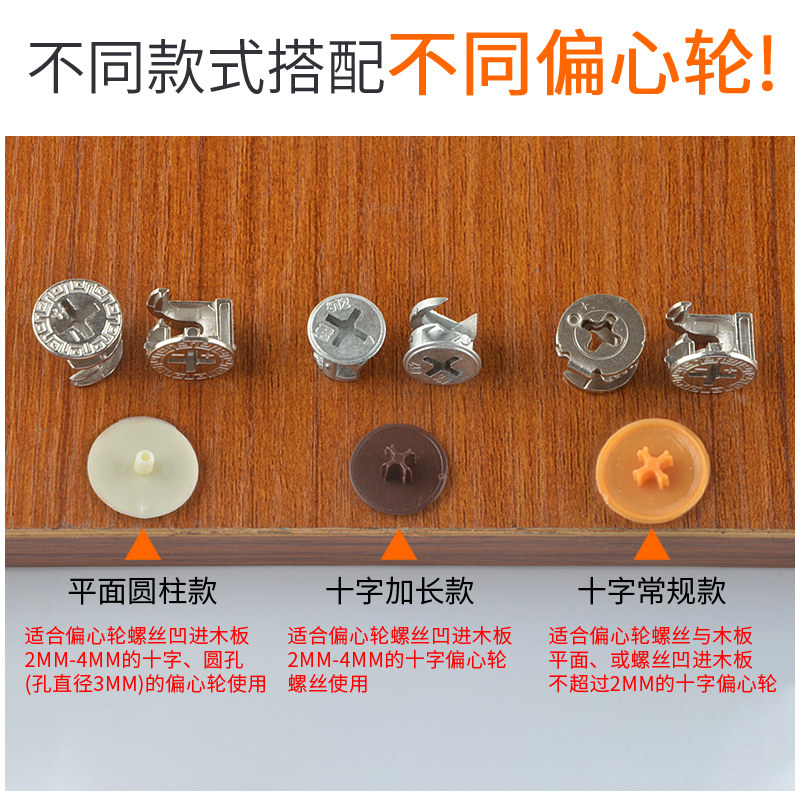 不同款式搭配不同偏心轮!

平面圆柱款

适合偏心轮螺丝凹进木板2MM-4MM的十字、圆孔(孔直径3MM)的偏心轮使用

十字加长款

适合偏心轮螺丝凹进木板2MM-4MM的十字偏心轮螺丝使用

十字常规款

适合偏心轮螺丝与木板平面、或螺丝凹进木板不超过2MM的十字偏心轮