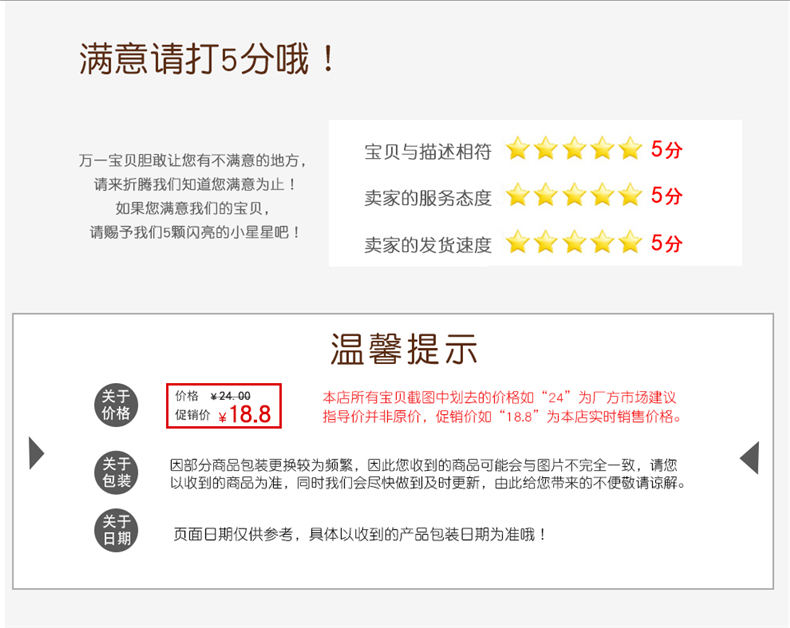 满意请打5分哦！

万一宝贝胆敢让您有不满意的地方，
请来折腾我们知道您满意为止！
如果您满意我们的宝贝，
请赐予我们5颗闪亮的小星星吧！

宝贝与描述相符 5分
卖家的服务态度 5分
卖家的发货速度 5分

温馨提示

关于价格
价格 ¥24.00
促销价 ¥18.8
本店所有宝贝截图中划去的价格如“24”为厂方市场建议指导价并非原价，促销价如“18.8”为本店实时销售价格。

关于包装
因部分商品包装更换较为频繁，因此您收到的商品可能会与图片不完全一致，请您以收到的商品为准，同时我们会尽快做到及时更新，由此给您带来的不便敬请谅解。

关于日期
页面日期仅供参考，具体以收到的产品包装日期为准哦！