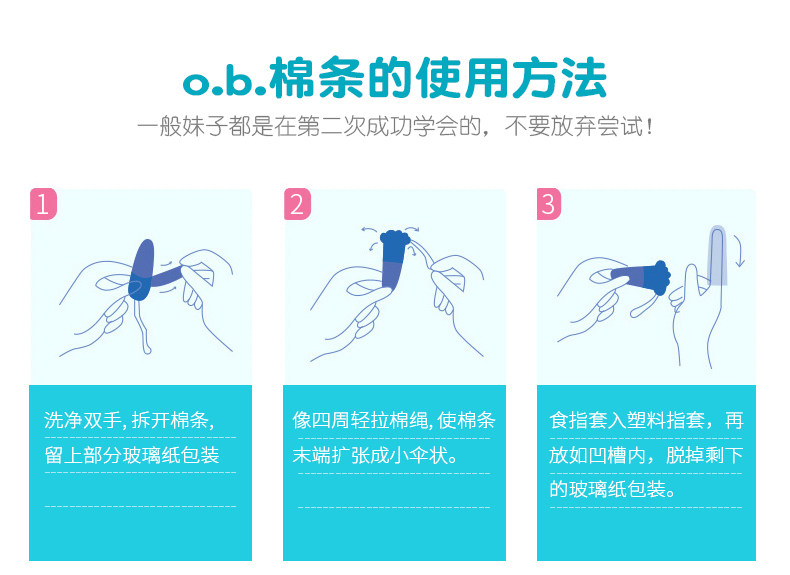 o.b.棉条的使用方法

一般妹子都是在第二次成功学会的，不要放弃尝试！

1

洗净双手, 拆开棉条, 留上部分玻璃纸包装

2

像四周轻拉棉绳, 使棉条末端扩张成小伞状。

3

食指套入塑料指套，再放如凹槽内，脱掉剩下的玻璃纸包装。