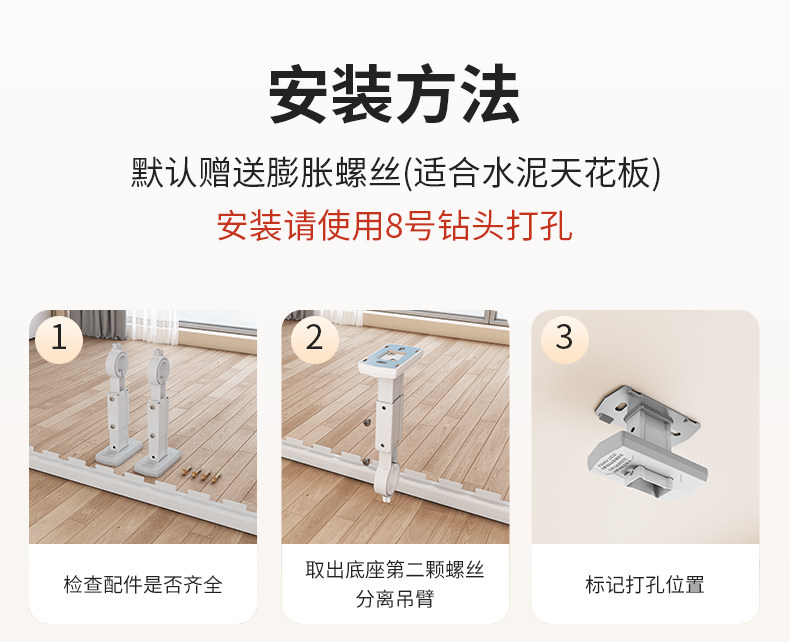 安装方法

默认赠送膨胀螺丝(适合水泥天花板)

安装请使用8号钻头打孔

1

检查配件是否齐全

2

取出底座第二颗螺丝分离吊臂

3

标记打孔位置