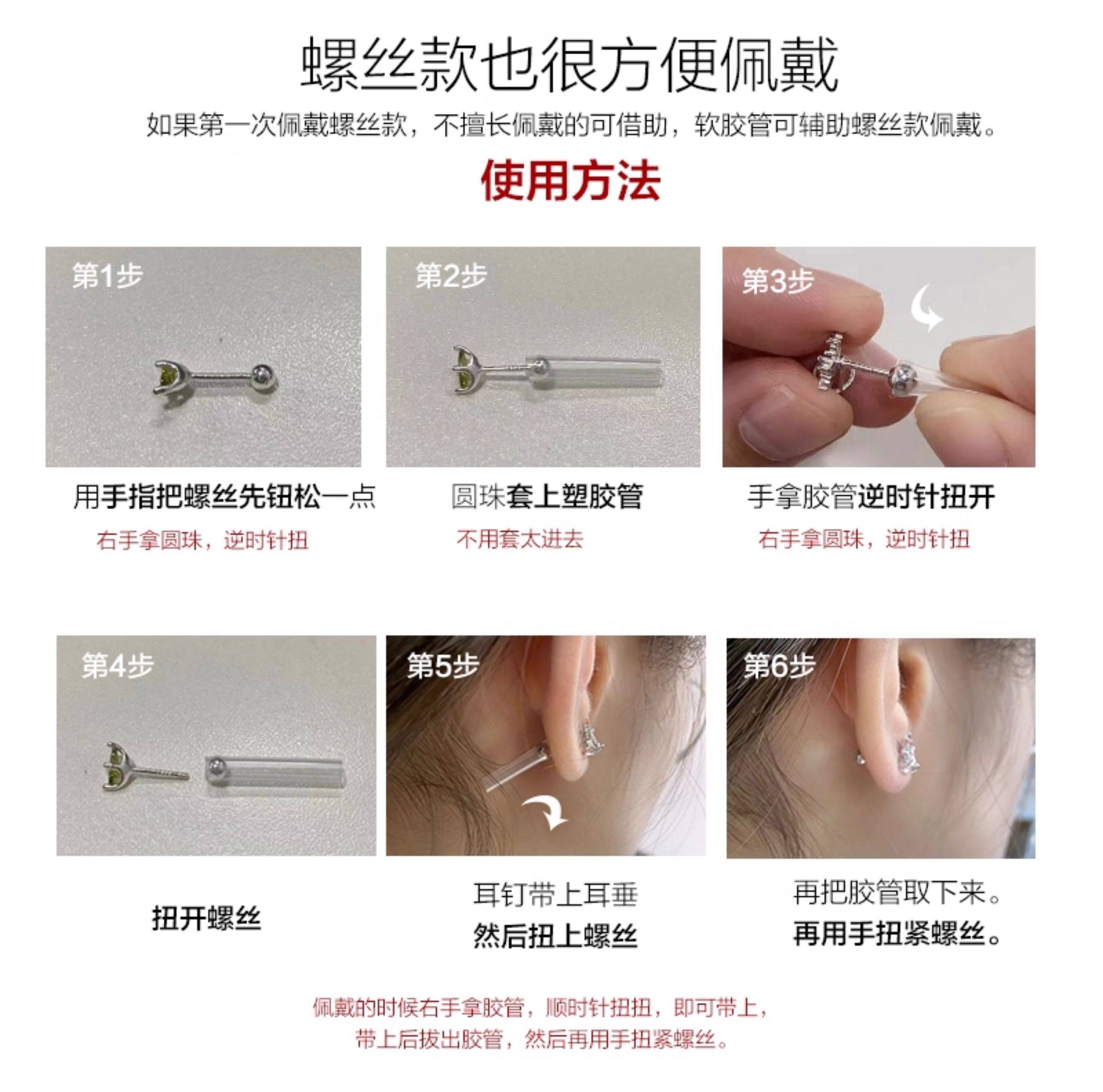 螺丝款也很方便佩戴

如果第一次佩戴螺丝款，不擅长佩戴的可借助，软胶管可辅助螺丝款佩戴。

使用方法

第1步

用手指把螺丝先钮松一点

右手拿圆珠，逆时针扭

第2步

圆珠套上塑胶管

不用套太进去

第3步

手拿胶管逆时针扭开

右手拿圆珠，逆时针扭

第4步

扭开螺丝

第5步

耳钉带上耳垂
然后扭上螺丝

第6步

再把胶管取下来。
再用手扭紧螺丝。

佩戴的时候右手拿胶管，顺时针扭扭，即可带上，
带上后拔出胶管，然后再用手扭紧螺丝。