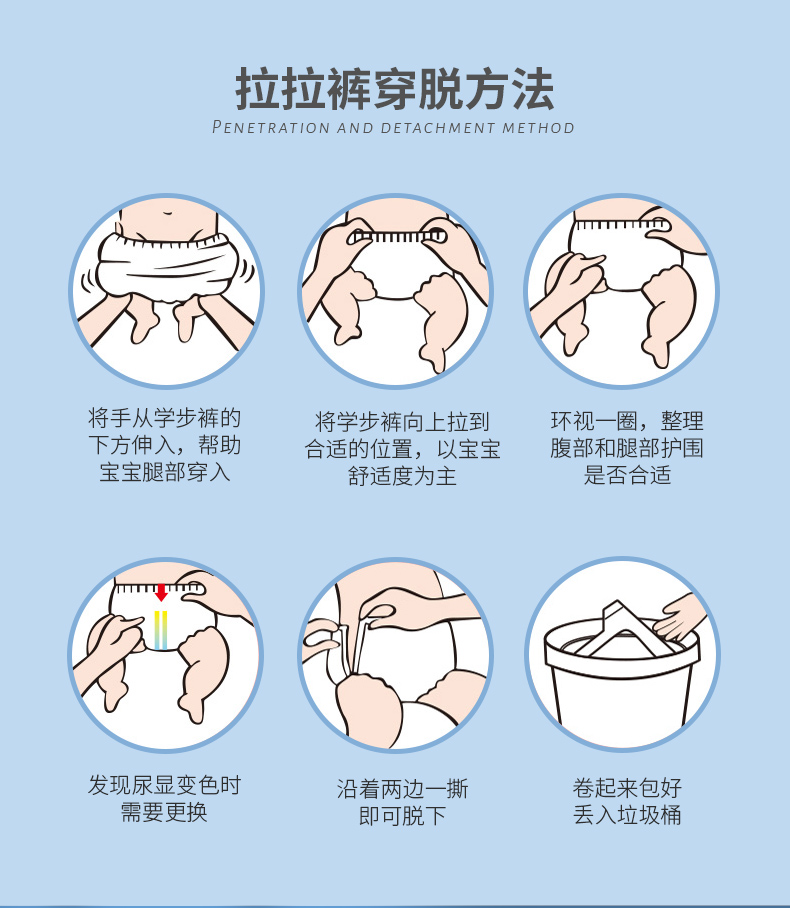 拉拉裤穿脱方法

PENETRATION AND DETACHMENT METHOD

将手从学步裤的下方伸入，帮助宝宝腿部穿入

将学步裤向上拉到合适的位置，以宝宝舒适度为主

环视一圈，整理腹部和腿部护围是否合适

发现尿显变色时需要更换

沿着两边一撕即可脱下

卷起来包好丢入垃圾桶