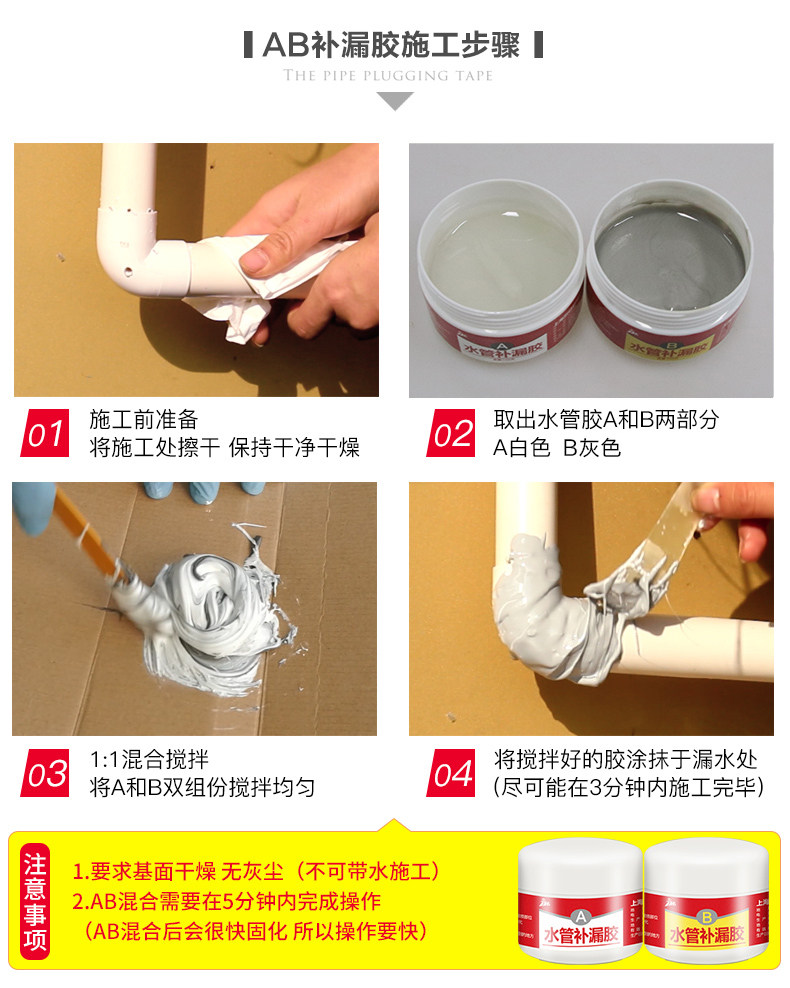 AB补漏胶施工步骤

THE PIPE PLUGGING TAPE

A
水管补漏胶

B
水管补漏胶

01 施工前准备
将施工处擦干 保持干净干燥

02 取出水管胶A和B两部分
A白色 B灰色

03 1:1混合搅拌
将A和B双组份搅拌均匀

04 将搅拌好的胶涂抹于漏水处
(尽可能在3分钟内施工完毕)

注意事项

1.要求基面干燥 无灰尘（不可带水施工）
2.AB混合需要在5分钟内完成操作
（AB混合后会很快固化 所以操作要快）

A
水管补漏胶

B
水管补漏胶