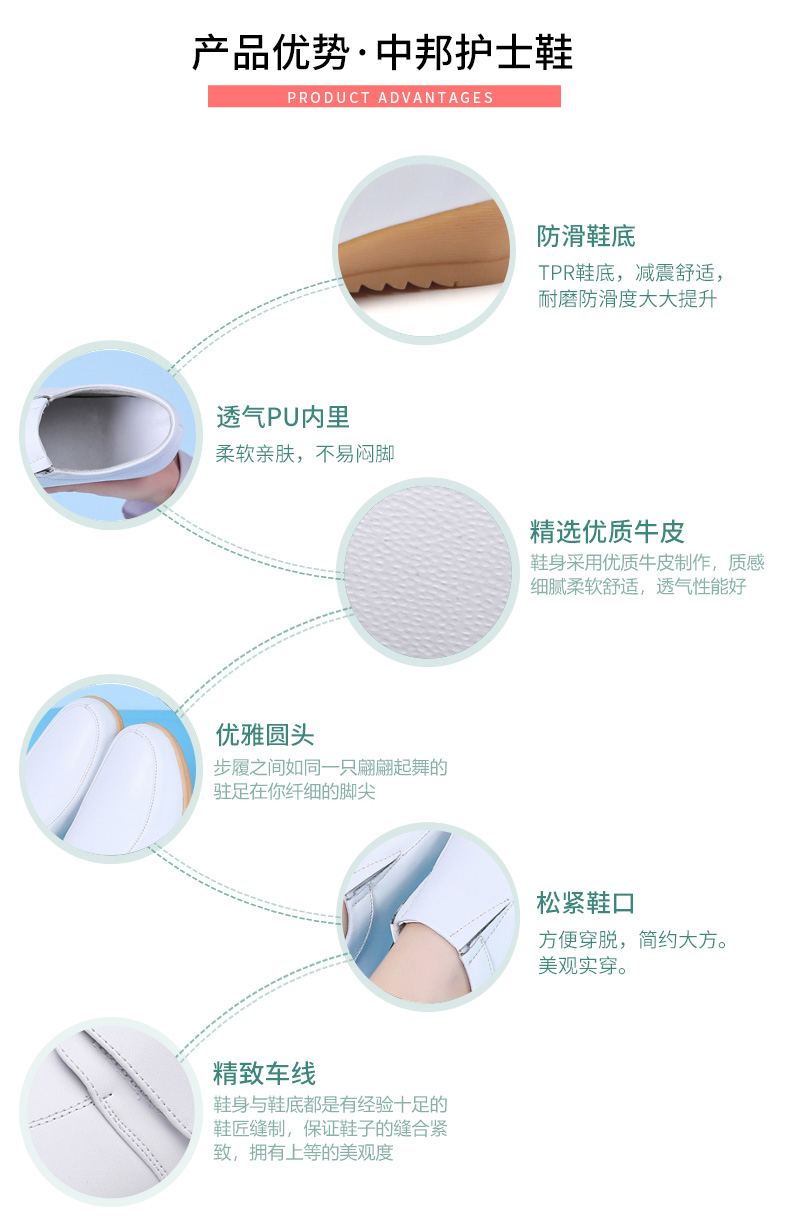 产品优势·中邦护士鞋

PRODUCT ADVANTAGES

防滑鞋底

TPR鞋底，减震舒适，耐磨防滑度大大提升

透气PU内里

柔软亲肤，不易闷脚

精选优质牛皮

鞋身采用优质牛皮制作，质感细腻柔软舒适，透气性能好

优雅圆头

步履之间如同一只翩翩起舞的驻足在你纤细的脚尖

松紧鞋口

方便穿脱，简约大方。美观实穿。

精致车线

鞋身与鞋底都是有经验十足的鞋匠缝制，保证鞋子的缝合紧致，拥有上等的美观度