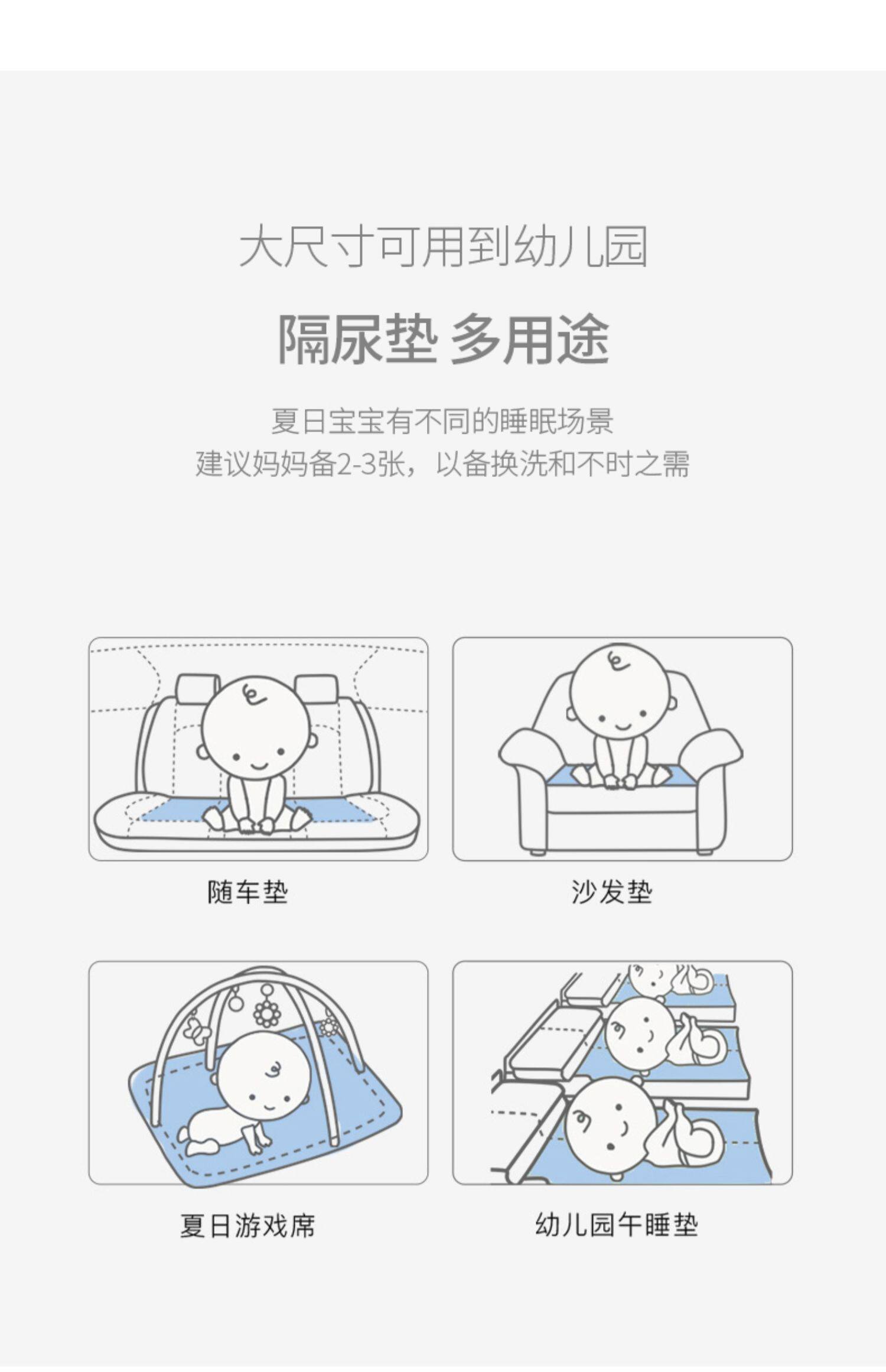 大尺寸可用到幼儿园

隔尿垫 多用途

夏日宝宝有不同的睡眠场景
建议妈妈备2-3张，以备换洗和不时之需

随车垫

沙发垫

夏日游戏席

幼儿园午睡垫