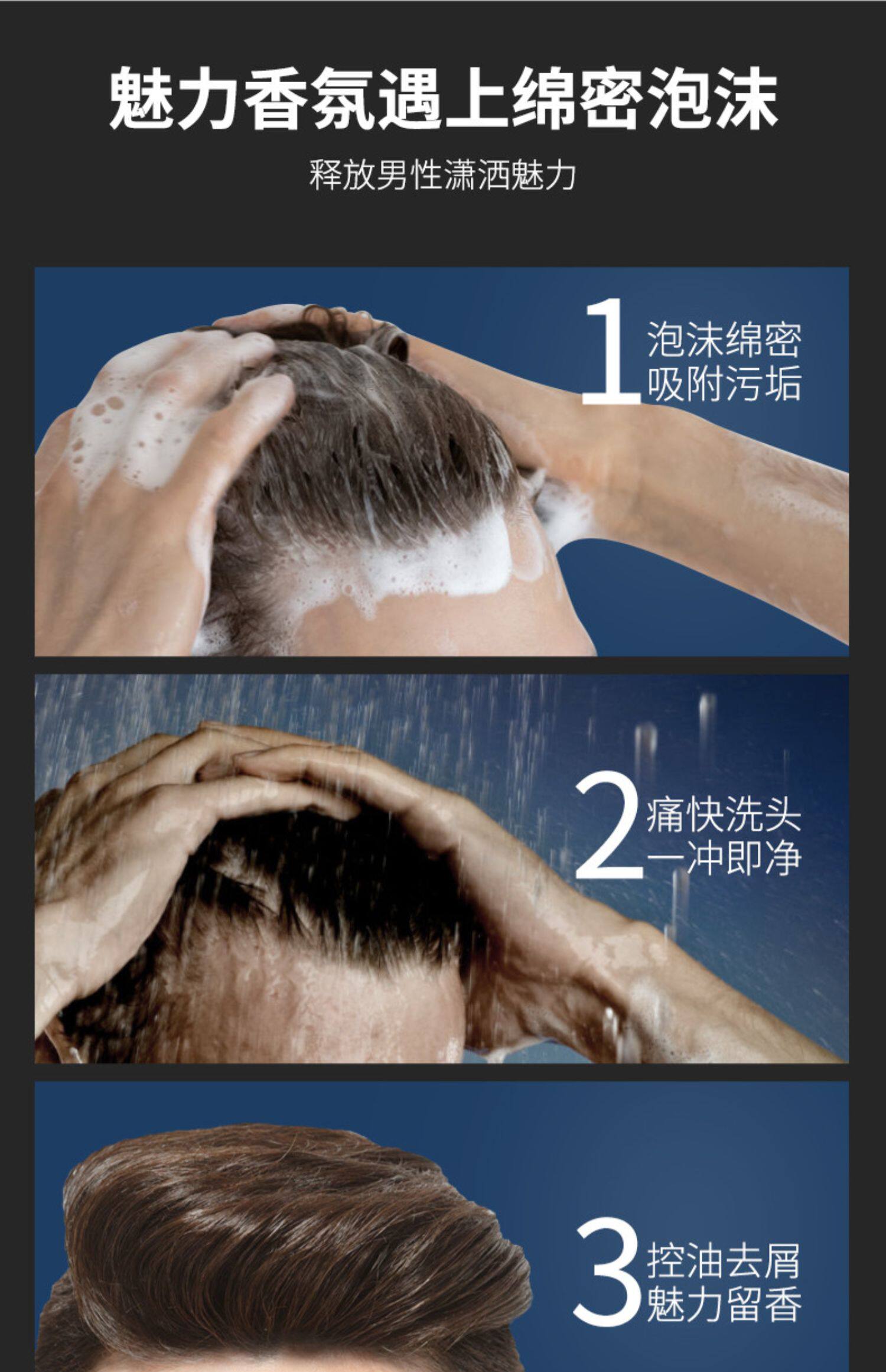 魅力香氛遇上绵密泡沫

释放男性潇洒魅力

1 泡沫绵密
吸附污垢

2 痛快洗头
一冲即净

3 控油去屑
魅力留香