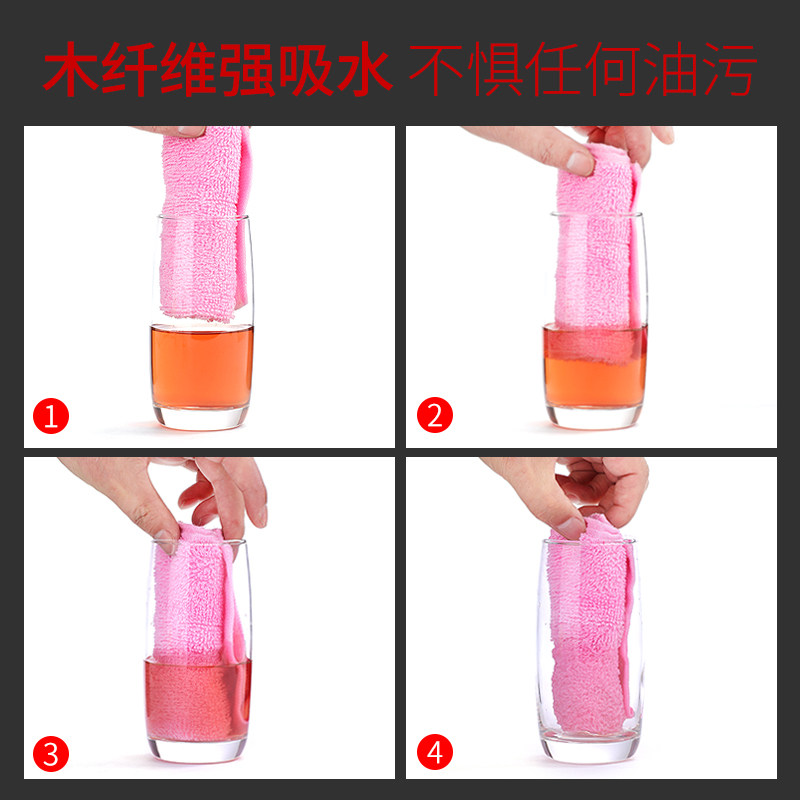 木纤维强吸水 不惧任何油污

1

2

3

4