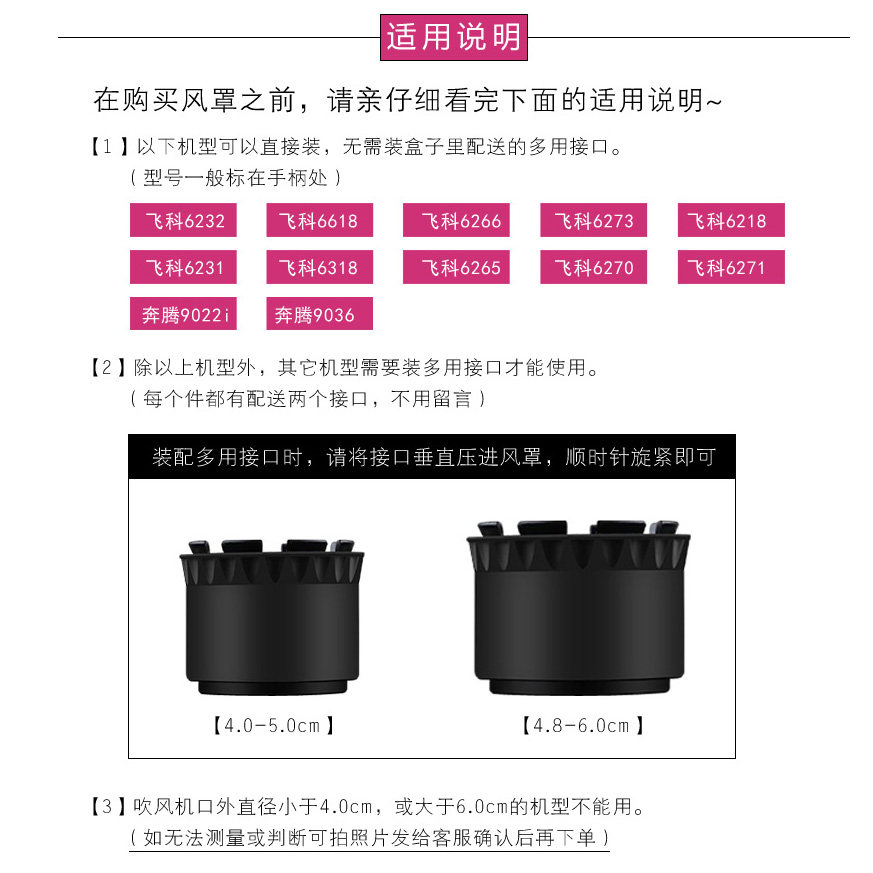 适用说明

在购买风罩之前，请亲仔细看完下面的适用说明~

【1】以下机型可以直接装，无需装盒子里配送的多用接口。
（型号一般标在手柄处）

飞科6232 飞科6618 飞科6266 飞科6273 飞科6218
飞科6231 飞科6318 飞科6265 飞科6270 飞科6271
奔腾9022i 奔腾9036

【2】除以上机型外，其它机型需要装多用接口才能使用。
（每个件都有配送两个接口，不用留言）

装配多用接口时，请将接口垂直压进风罩，顺时针旋紧即可

【4.0-5.0cm】 【4.8-6.0cm】

【3】吹风机口外直径小于4.0cm，或大于6.0cm的机型不能用。
（如无法测量或判断可拍照片发给客服确认后再下单）