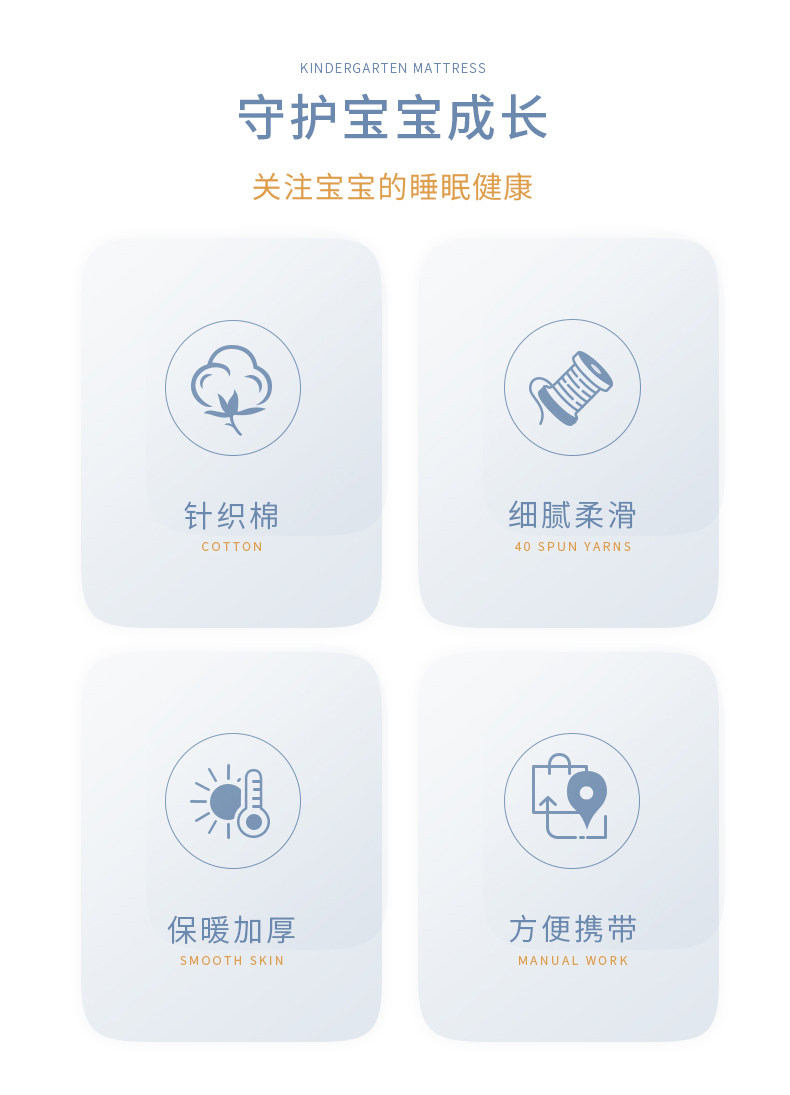 KINDERGARTEN MATTRESS

守护宝宝成长

关注宝宝的睡眠健康

针织棉
COTTON

细腻柔滑
40 SPUN YARNS

保暖加厚
SMOOTH SKIN

方便携带
MANUAL WORK