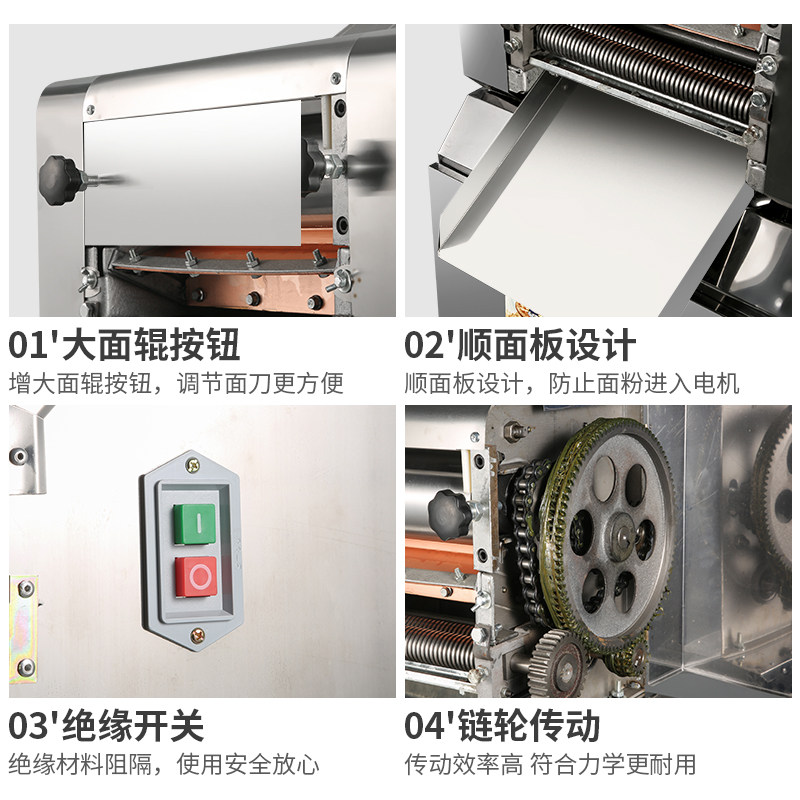 01'大面辊按钮
增大面辊按钮，调节面刀更方便

02'顺面板设计
顺面板设计，防止面粉进入电机

I

O

03'绝缘开关
绝缘材料阻隔，使用安全放心

04'链轮传动
传动效率高 符合力学更耐用