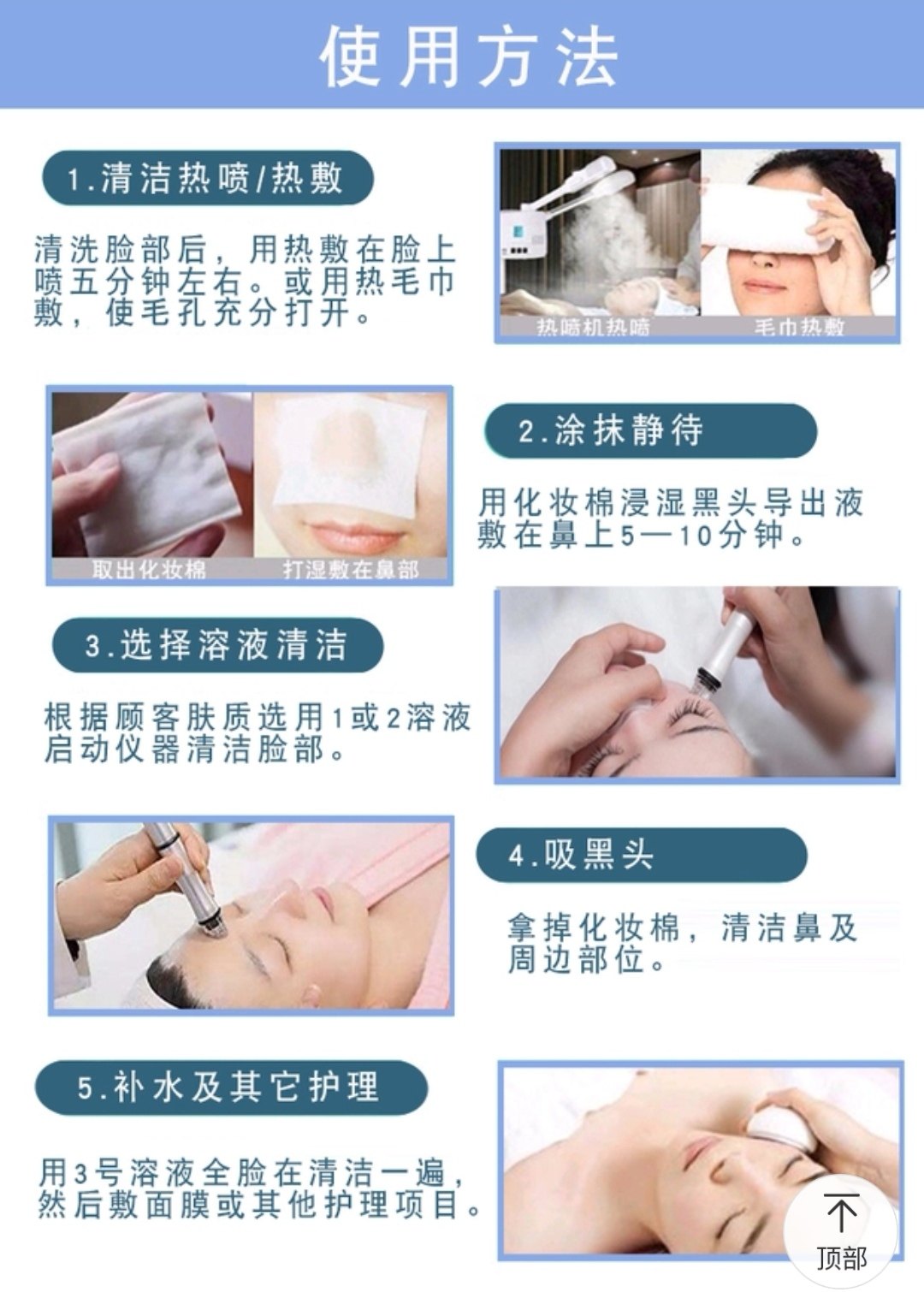 使用方法

1.清洁热喷/热敷

清洗脸部后，用热敷在脸上喷五分钟左右。或用热毛巾敷，使毛孔充分打开。

热喷机热喷

毛巾热敷

取出化妆棉

打湿敷在鼻部

2.涂抹静待

用化妆棉浸湿黑头导出液敷在鼻上5—10分钟。

3.选择溶液清洁

根据顾客肤质选用1或2溶液启动仪器清洁脸部。

4.吸黑头

拿掉化妆棉，清洁鼻及周边部位。

5.补水及其它护理

用3号溶液全脸在清洁一遍，然后敷面膜或其他护理项目。

顶部