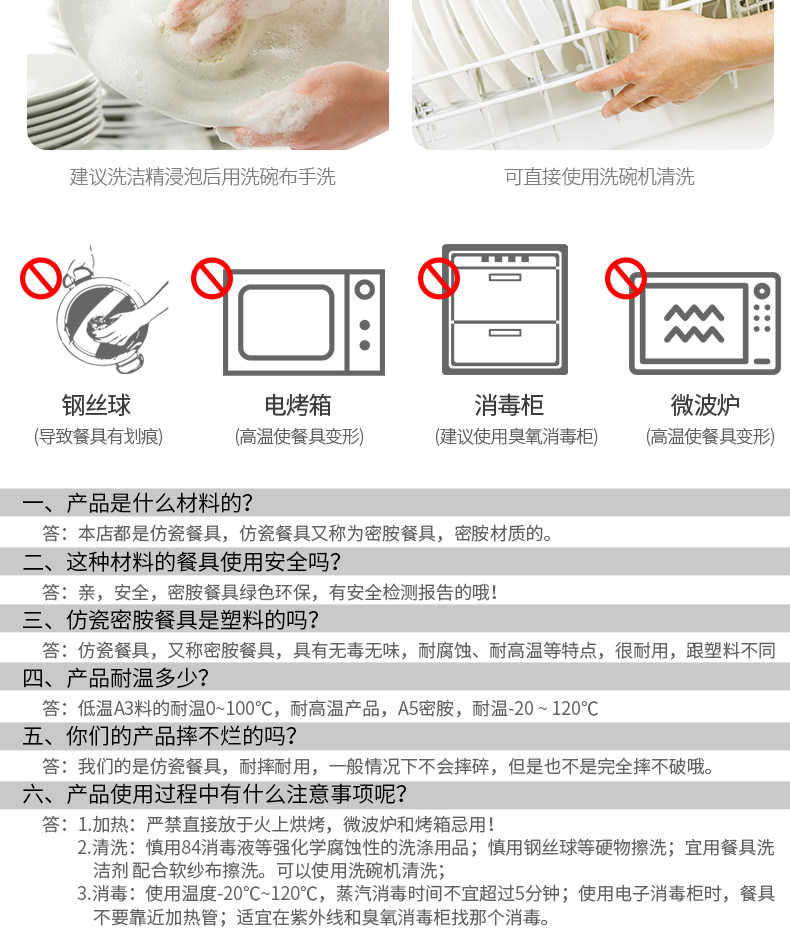 建议洗洁精浸泡后用洗碗布手洗

可直接使用洗碗机清洗

钢丝球
(导致餐具有划痕)

电烤箱
(高温使餐具变形)

消毒柜
(建议使用臭氧消毒柜)

微波炉
(高温使餐具变形)

一、产品是什么材料的?
答：本店都是仿瓷餐具，仿瓷餐具又称为密胺餐具，密胺材质的。

二、这种材料的餐具使用安全吗?
答：亲，安全，密胺餐具绿色环保，有安全检测报告的哦!

三、仿瓷密胺餐具是塑料的吗?
答：仿瓷餐具，又称密胺餐具，具有无毒无味，耐腐蚀、耐高温等特点，很耐用，跟塑料不同

四、产品耐温多少?
答：低温A3料的耐温0~100℃，耐高温产品，A5密胺，耐温-20 ~ 120℃

五、你们的产品摔不烂的吗?
答：我们的是仿瓷餐具，耐摔耐用，一般情况下不会摔碎，但是也不是完全摔不破哦。

六、产品使用过程中有什么注意事项呢?
答：1.加热：严禁直接放于火上烘烤，微波炉和烤箱忌用!
2.清洗：慎用84消毒液等强化学腐蚀性的洗涤用品；慎用钢丝球等硬物擦洗；宜用餐具洗洁剂 配合软纱布擦洗。可以使用洗碗机清洗;
3.消毒：使用温度-20℃~120℃，蒸汽消毒时间不宜超过5分钟；使用电子消毒柜时，餐具不要靠近加热管；适宜在紫外线和臭氧消毒柜找那个消毒。