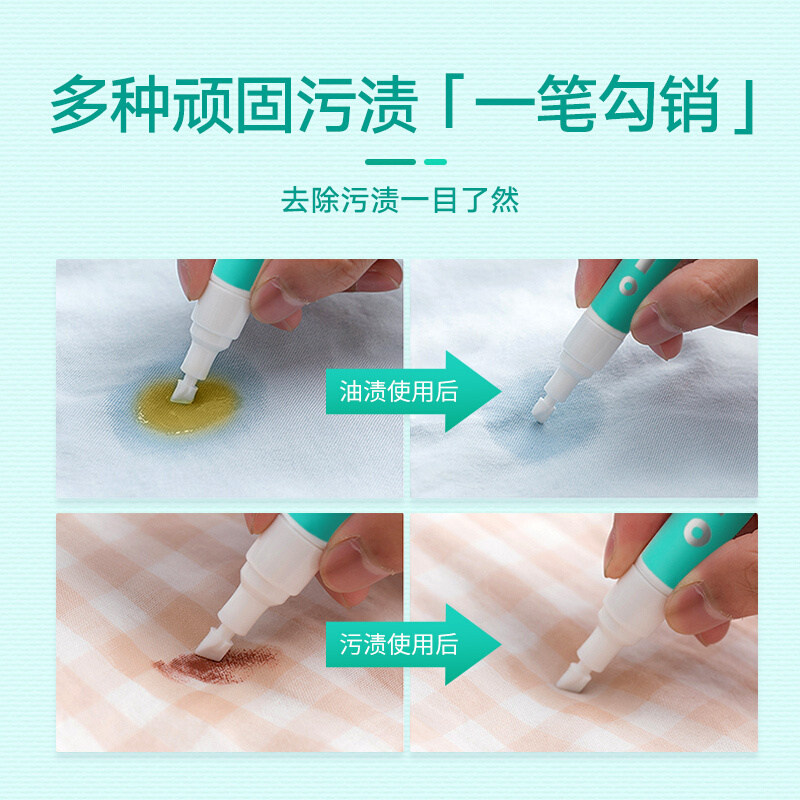 多种顽固污渍「一笔勾销」

去除污渍一目了然

油渍使用后

污渍使用后