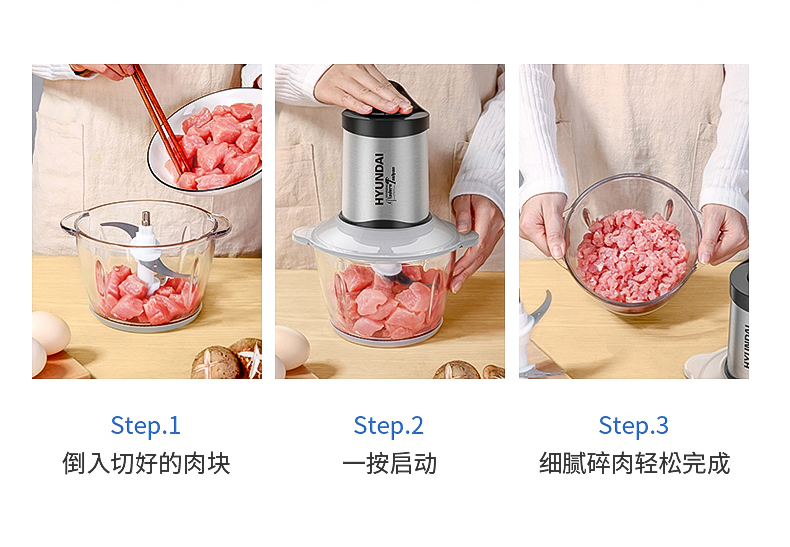 HYUNDAI

HYUNDAI

Step.1
倒入切好的肉块

Step.2
一按启动

Step.3
细腻碎肉轻松完成