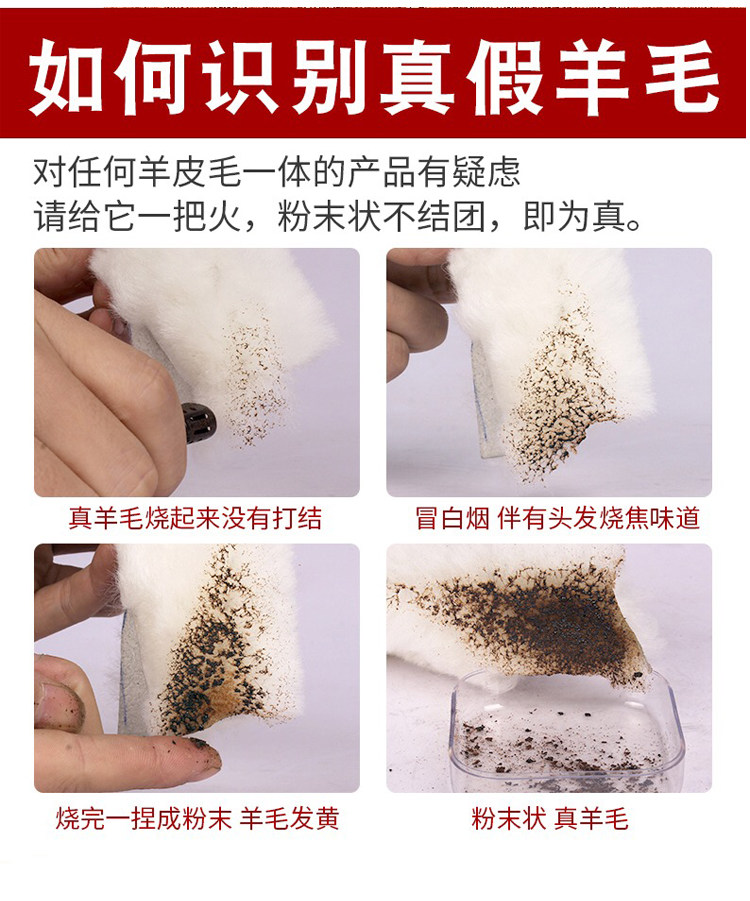 如何识别真假羊毛

对任何羊皮毛一体的产品有疑虑
请给它一把火，粉末状不结团，即为真。

真羊毛烧起来没有打结

冒白烟 伴有头发烧焦味道

烧完一捏成粉末 羊毛发黄

粉末状 真羊毛