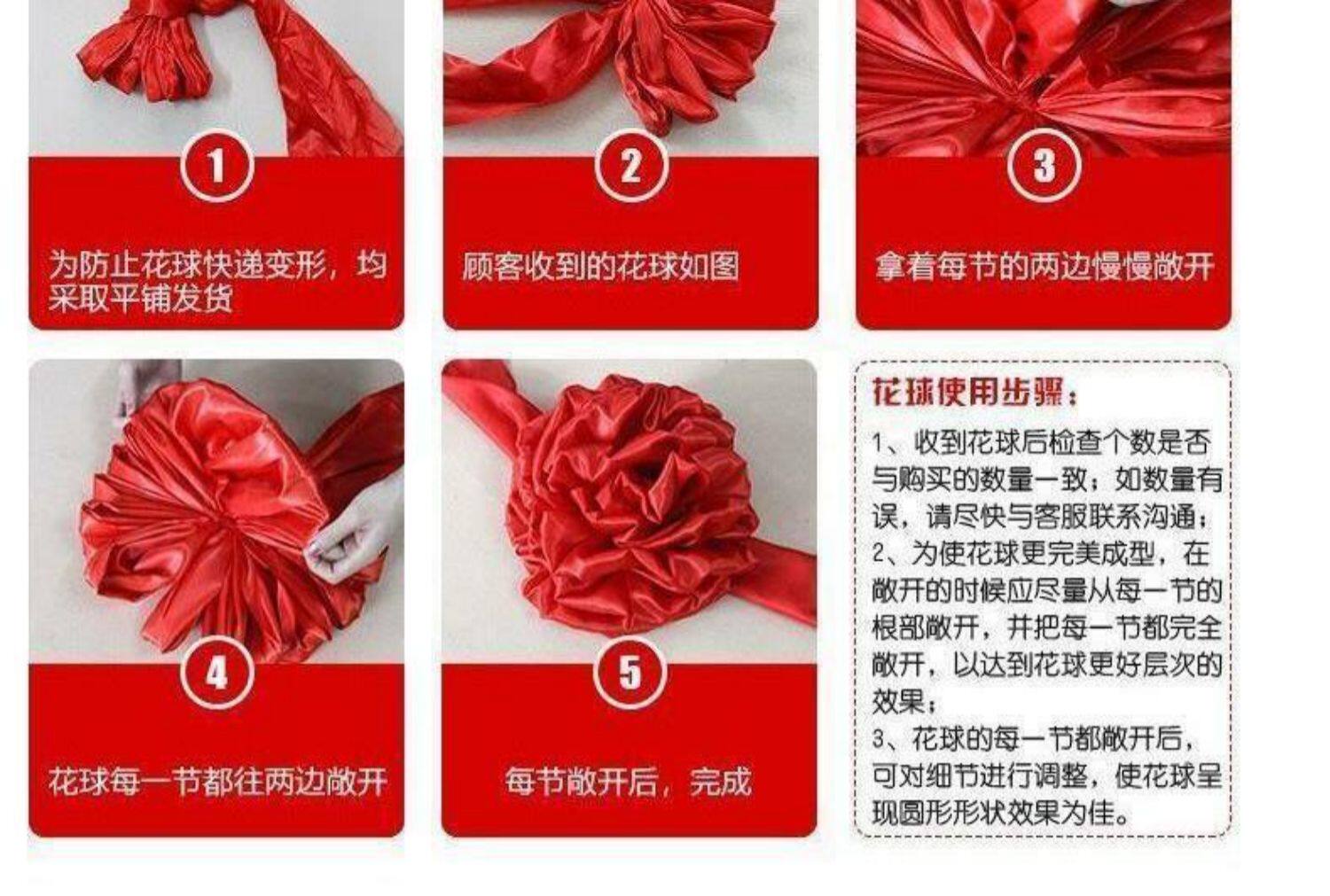 1
为防止花球快递变形，均采取平铺发货

2
顾客收到的花球如图

3
拿着每节的两边慢慢敞开

4
花球每一节都往两边敞开

5
每节敞开后，完成

花球使用步骤：
1、收到花球后检查个数是否与购买的数量一致；如数量有误，请尽快与客服联系沟通；
2、为使花球更完美成型，在敞开的时候应尽量从每一节的根部敞开，并把每一节都完全敞开，以达到花球更好层次的效果；
3、花球的每一节都敞开后，可对细节进行调整，使花球呈现圆形形状效果为佳。