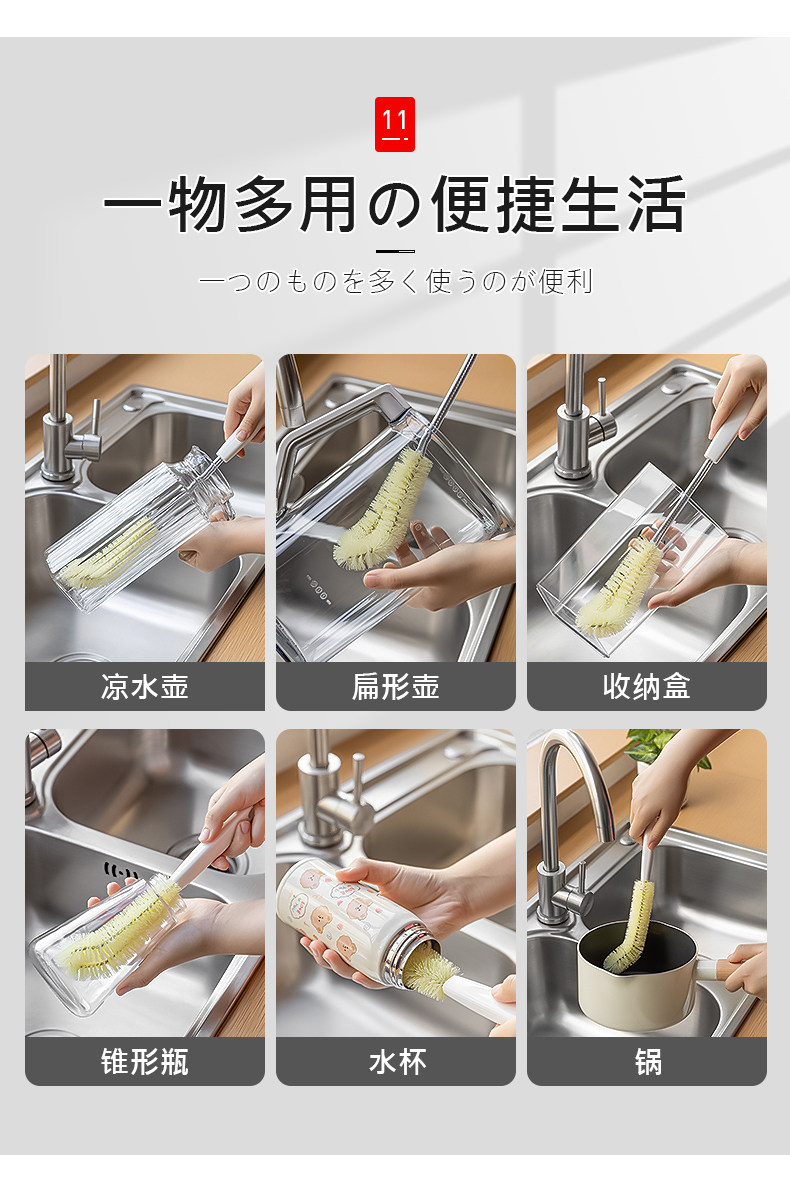 11

一物多用の便捷生活

一つのものを多く使うのが便利

凉水壶

扁形壶

收纳盒

锥形瓶

水杯

锅