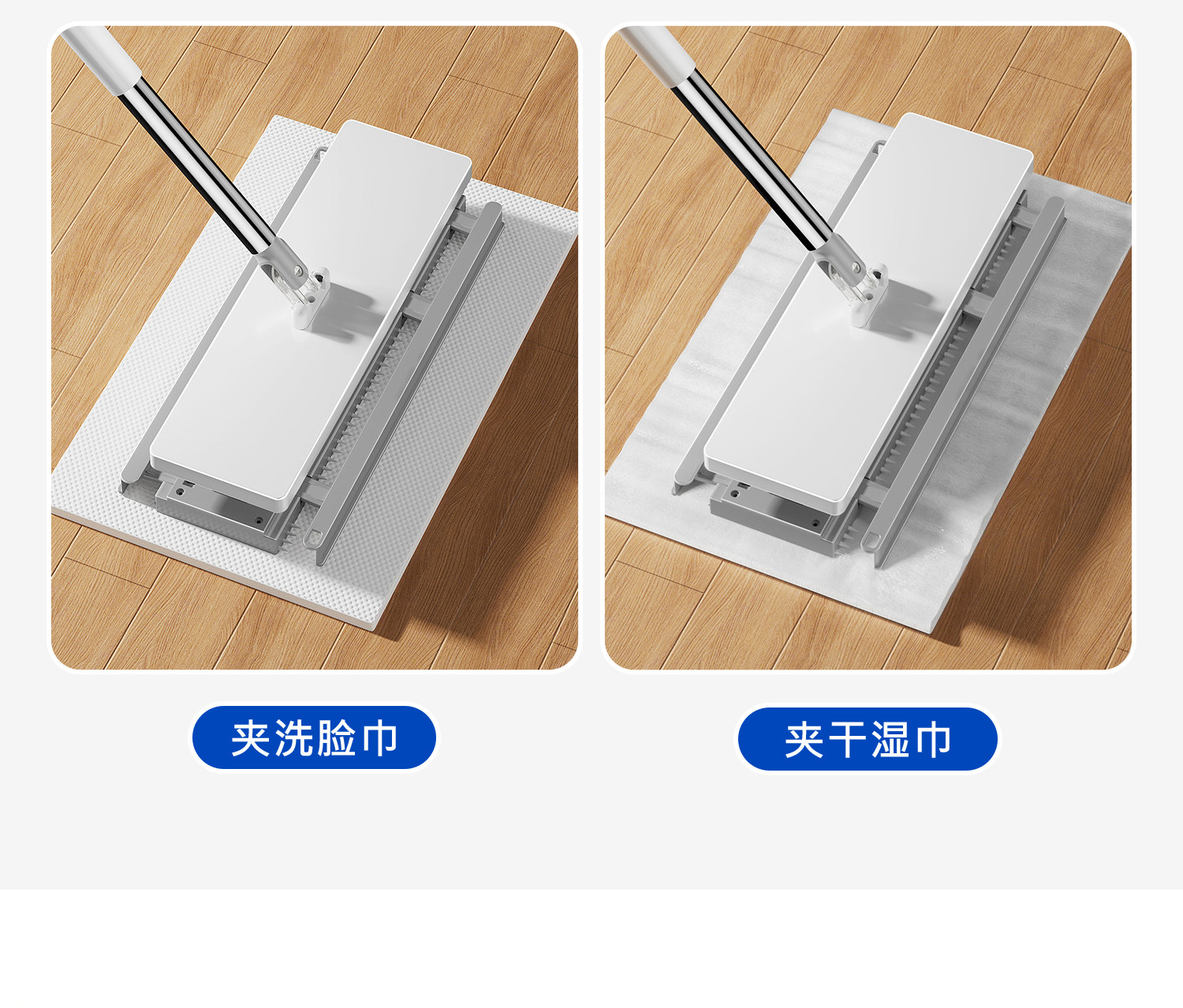 夹洗脸巾

夹干湿巾