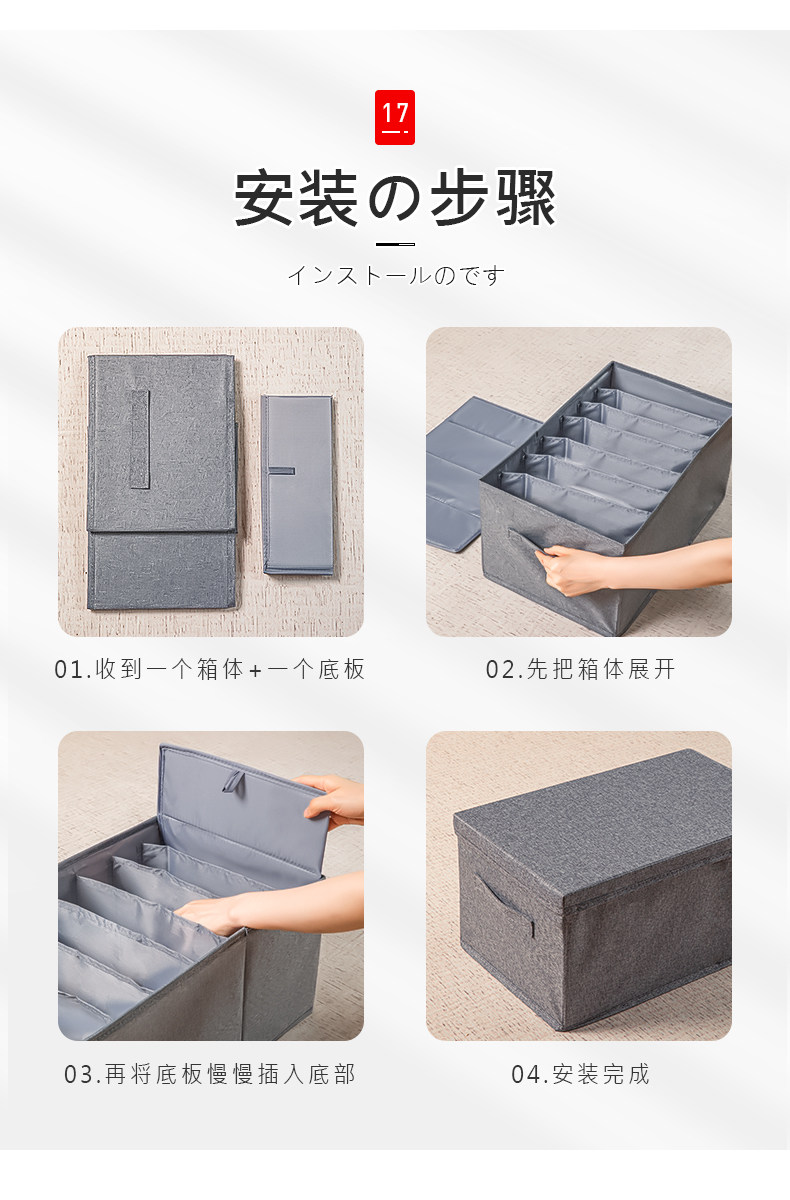 17

安装の步骤

インストールのです

01.收到一个箱体+一个底板

02.先把箱体展开

03.再将底板慢慢插入底部

04.安装完成