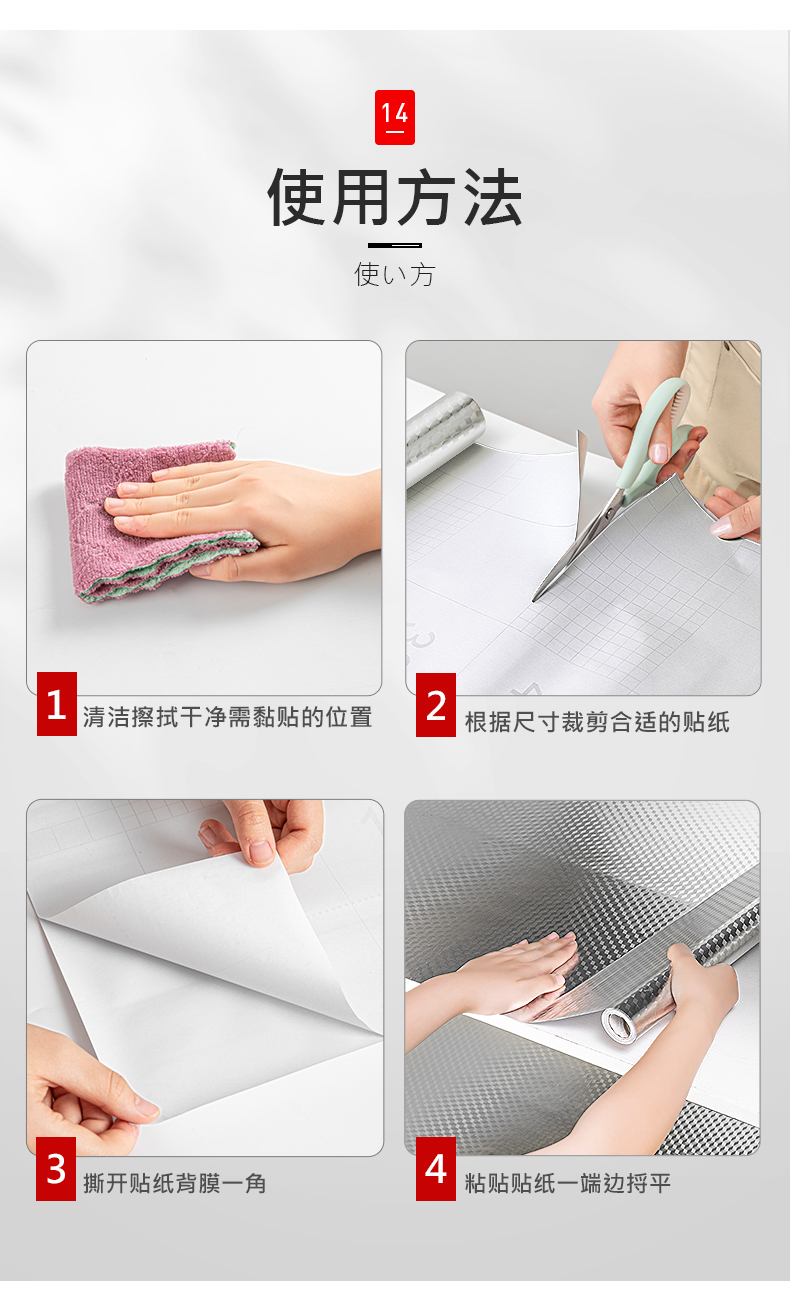 14

使用方法

使い方

1 清洁擦拭干净需黏贴的位置

2 根据尺寸裁剪合适的贴纸

3 撕开贴纸背膜一角

4 粘贴贴纸一端边捋平