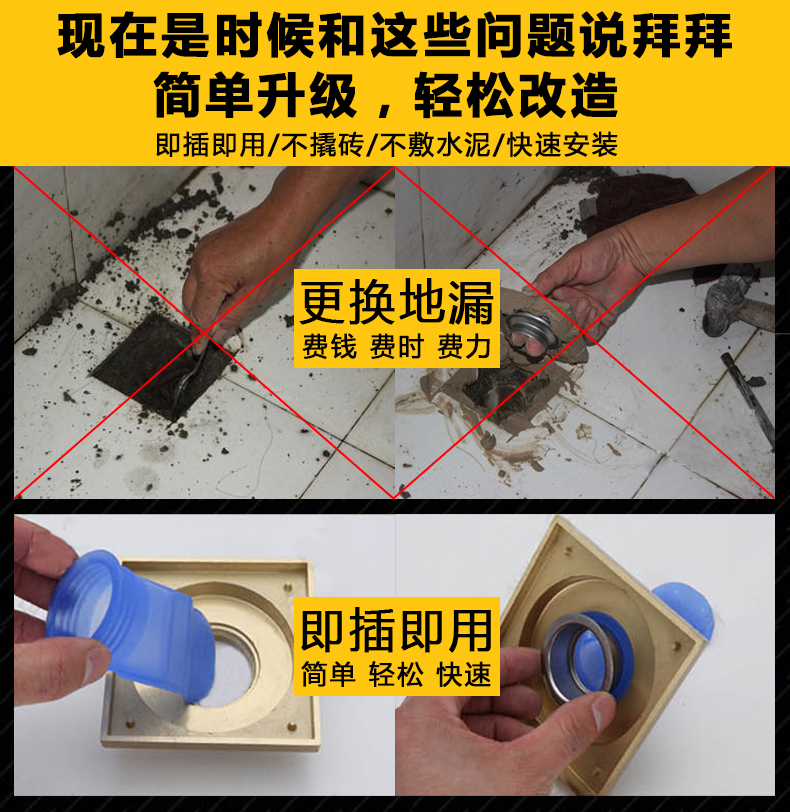 现在是时候和这些问题说拜拜
简单升级，轻松改造
即插即用/不撬砖/不敷水泥/快速安装

更换地漏
费钱 费时 费力

即插即用
简单 轻松 快速